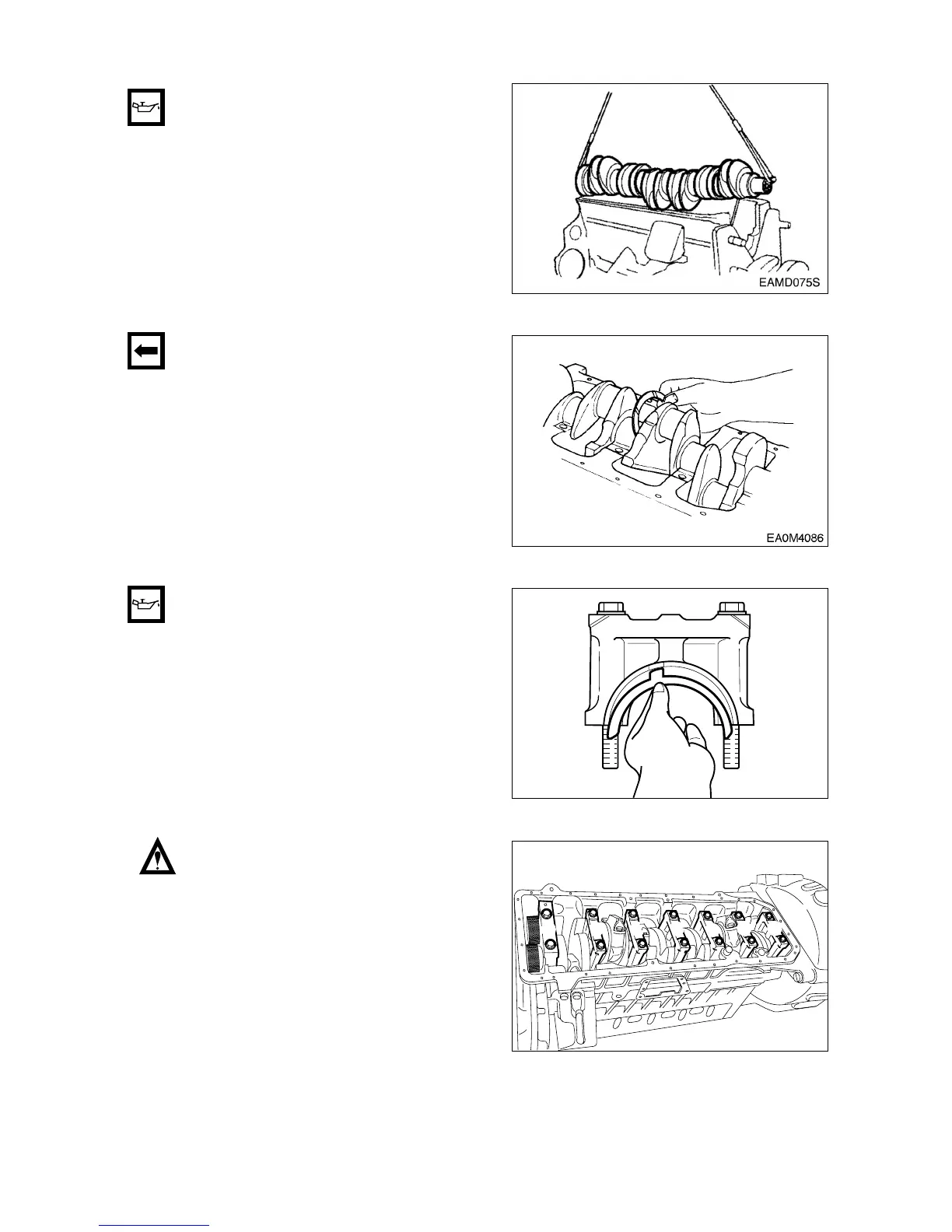 EAMD075S

EA0M4086