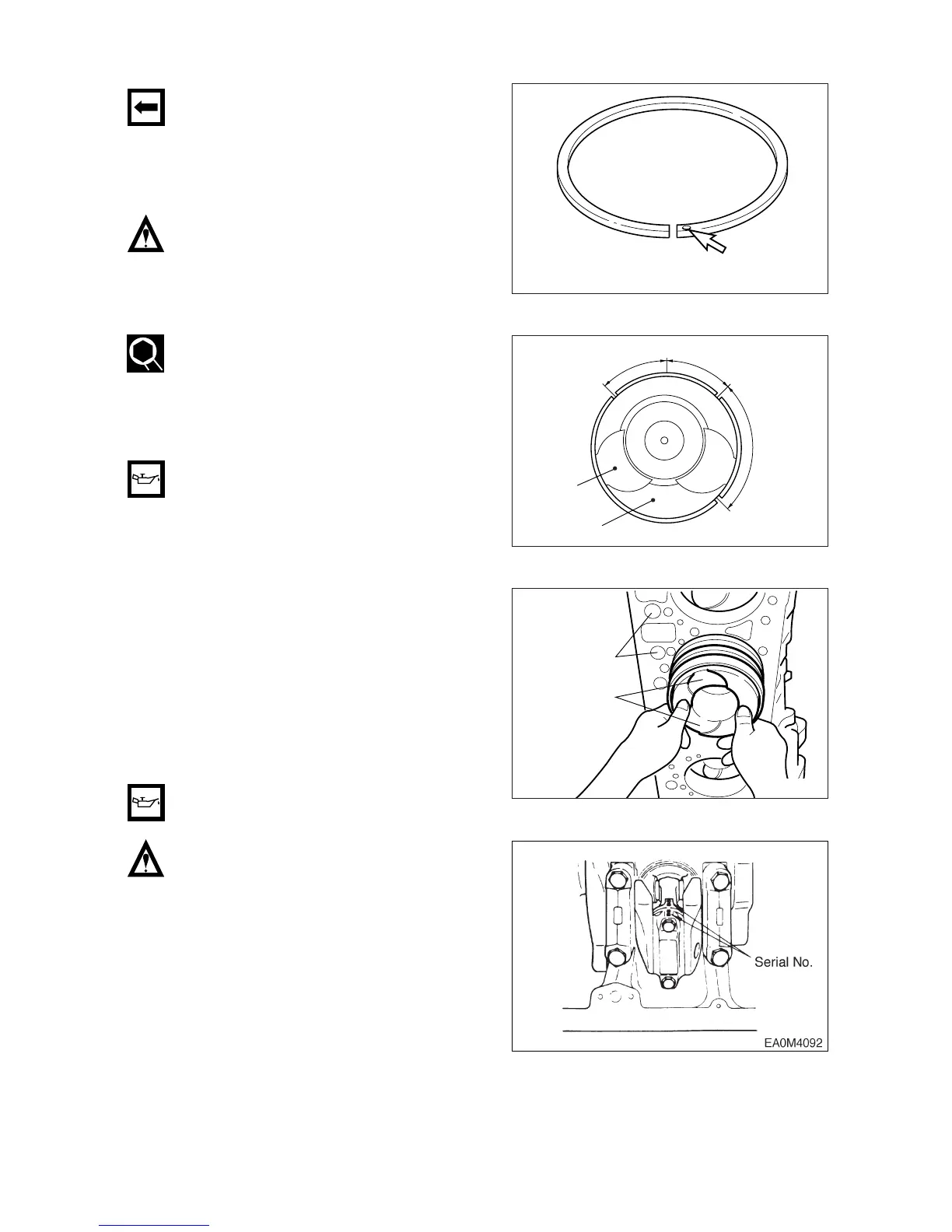 Serial No.

EA0M4092