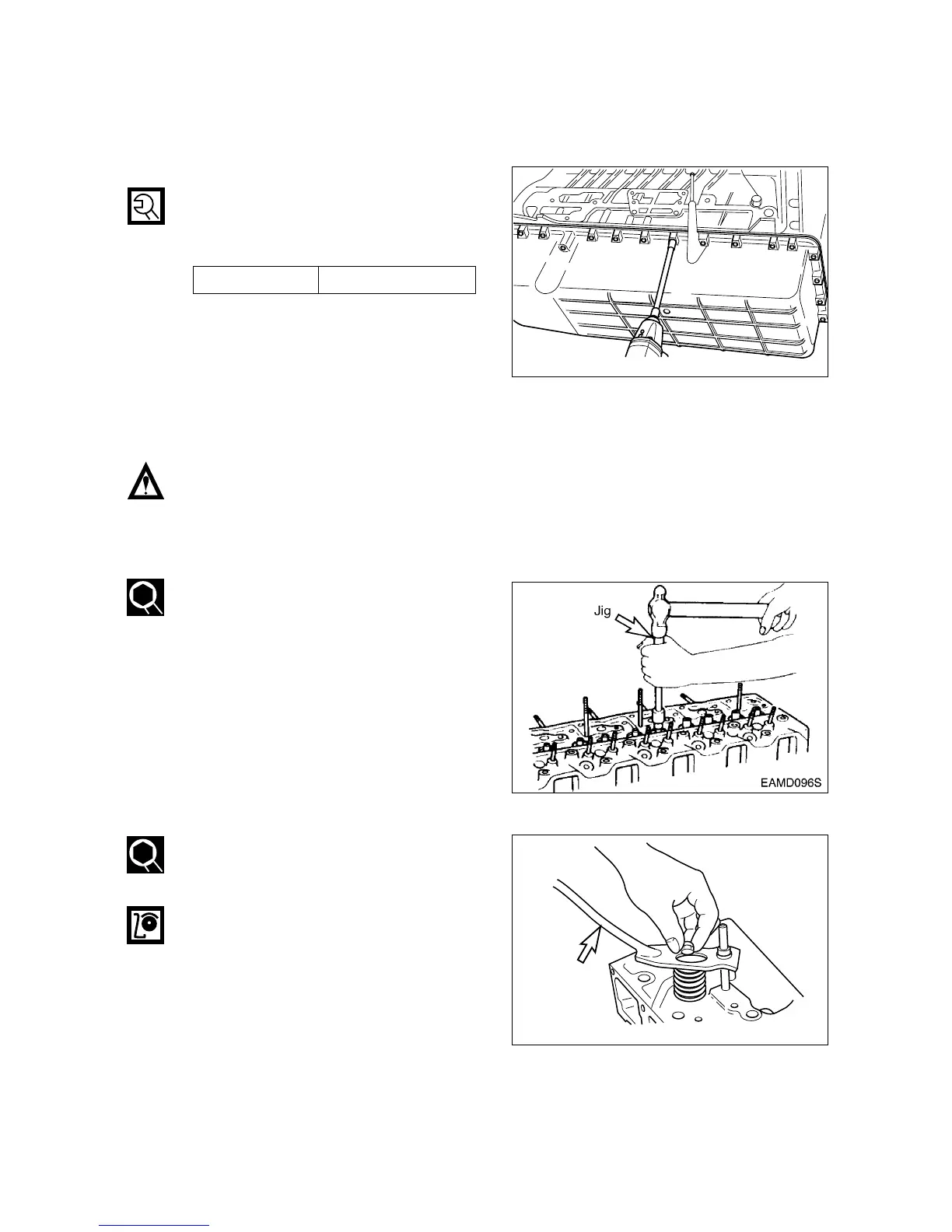 Jig

EAMD096S