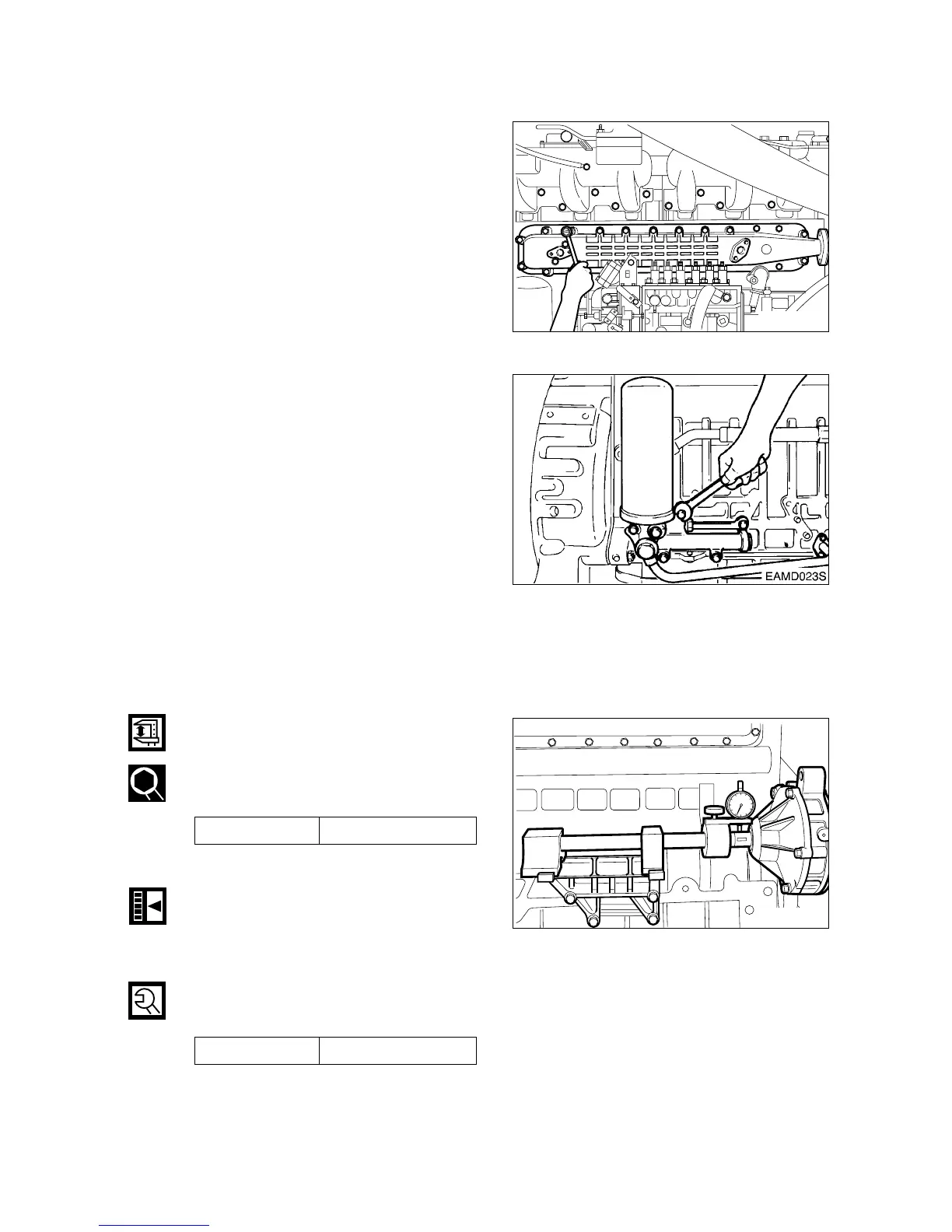 EAMD023S