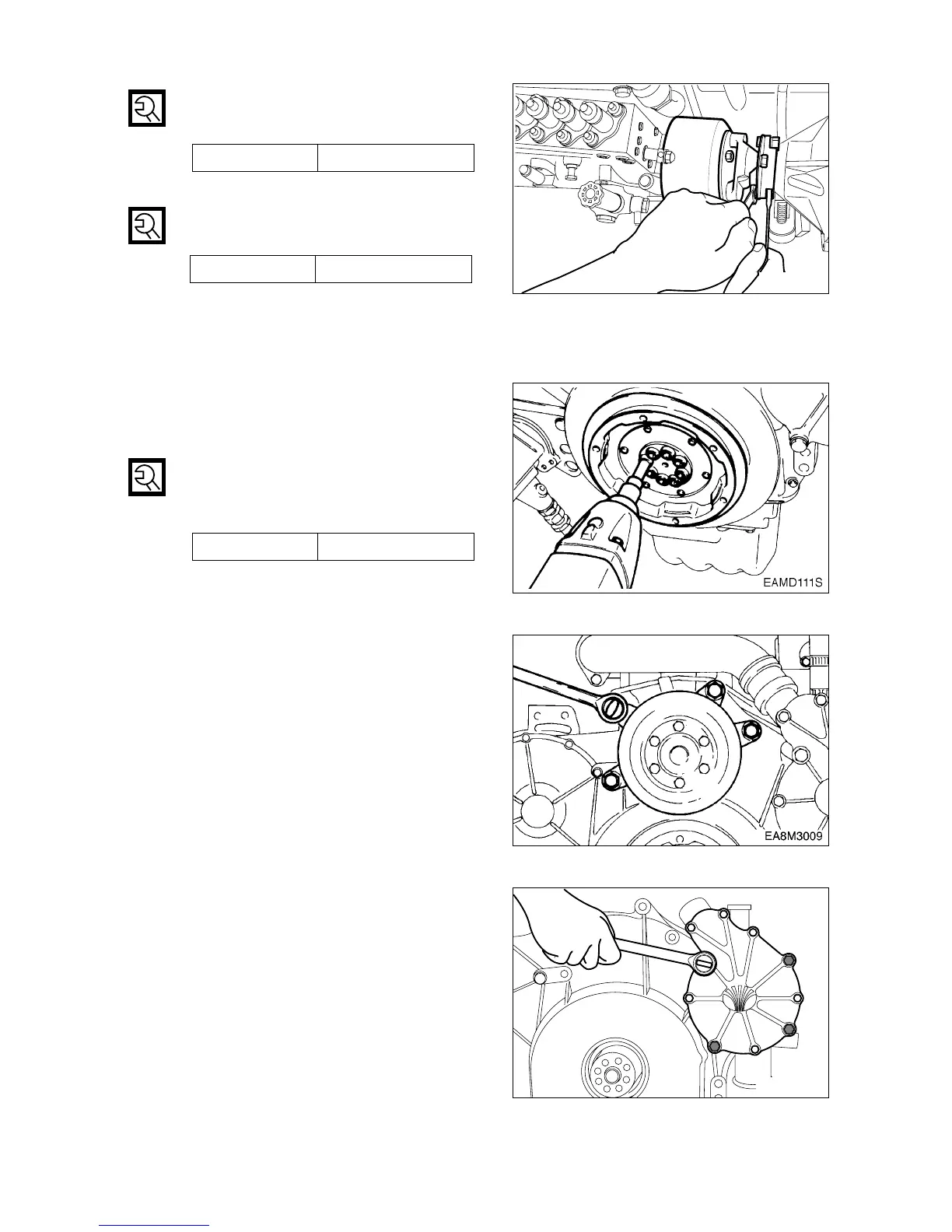 EAMD111S

EA8M3009