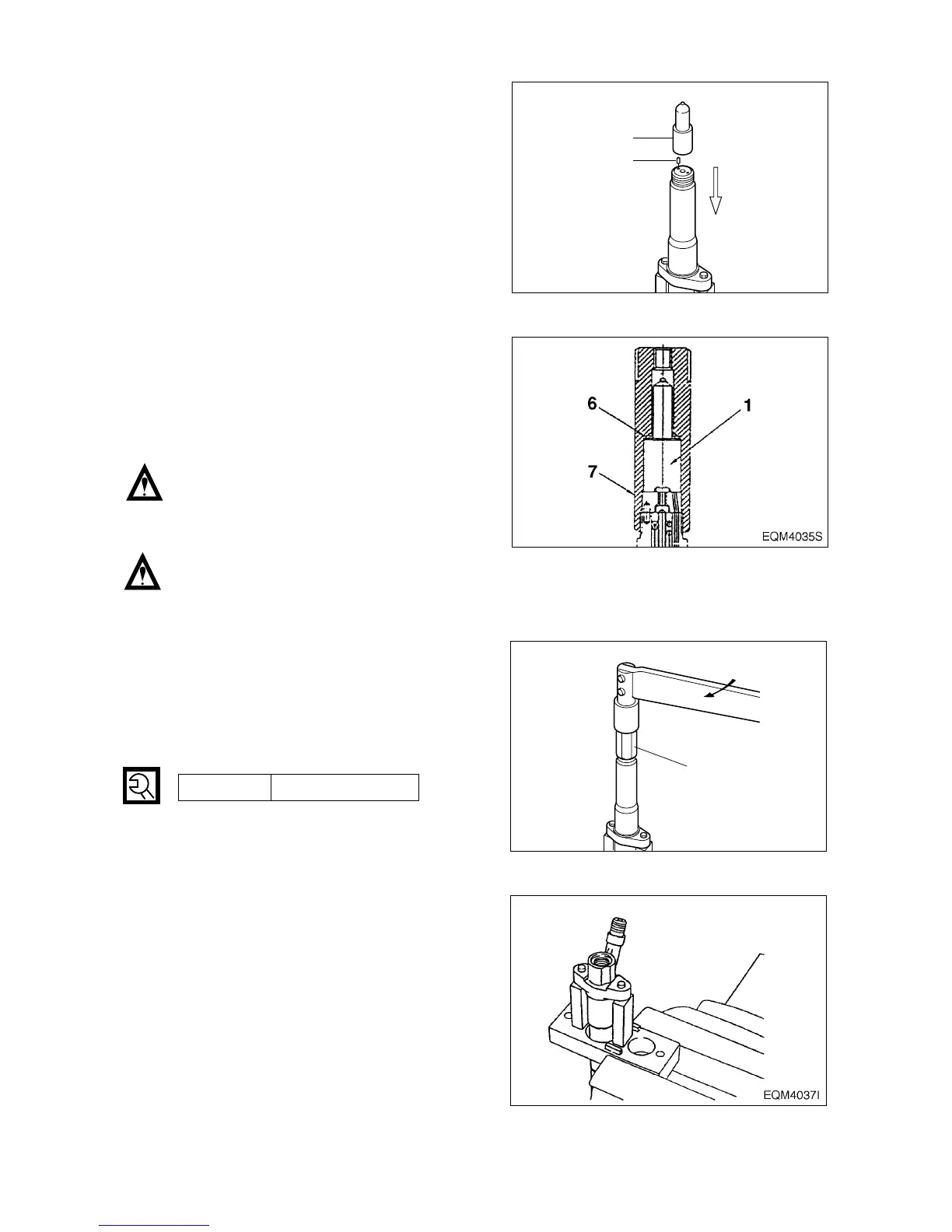 6

1

7

EQM4035S

EQM4037I