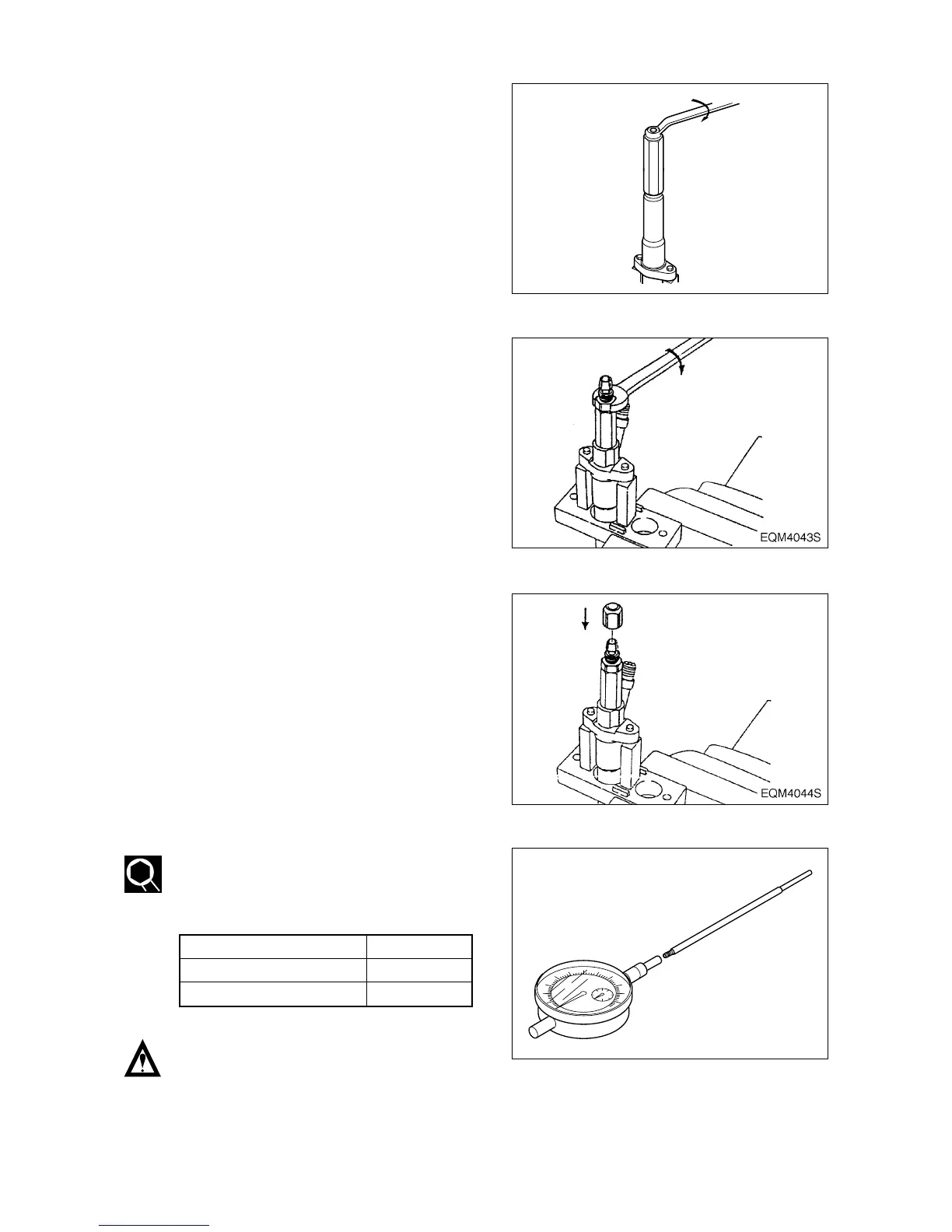 EQM4043S

EQM4044S