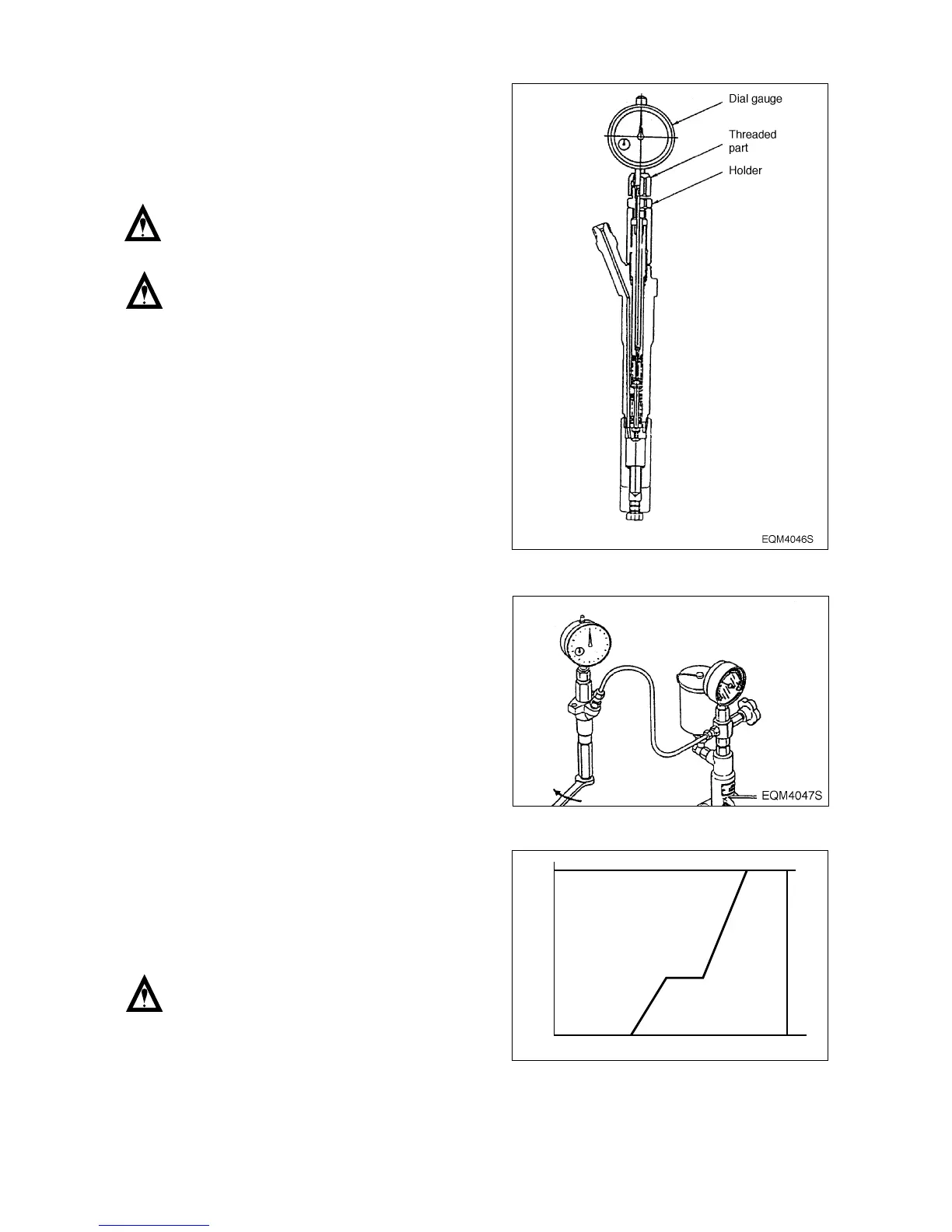 Dial gauge

Threaded part

Holder

EQM4046S

EQM4047S