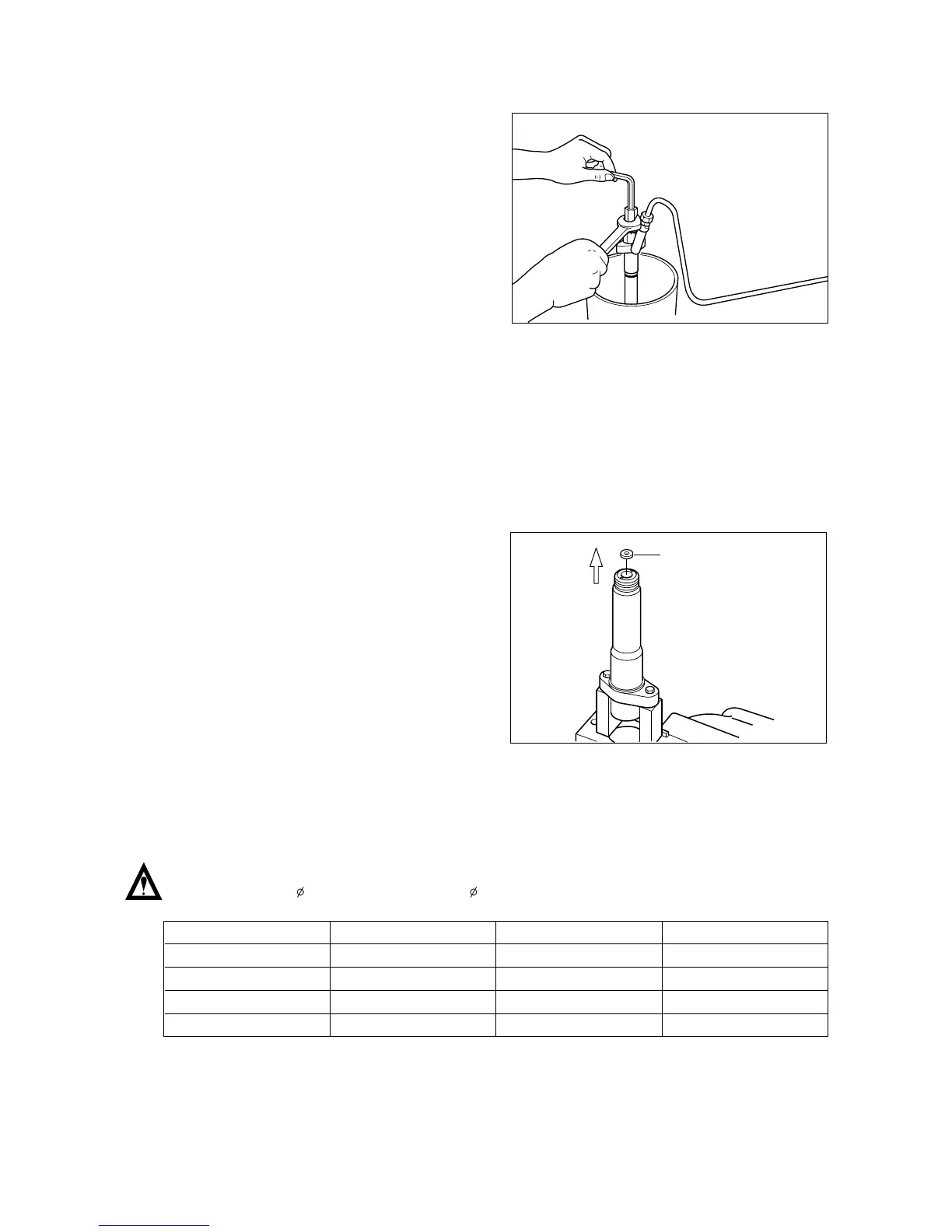 $\varnothing$ $\varnothing$