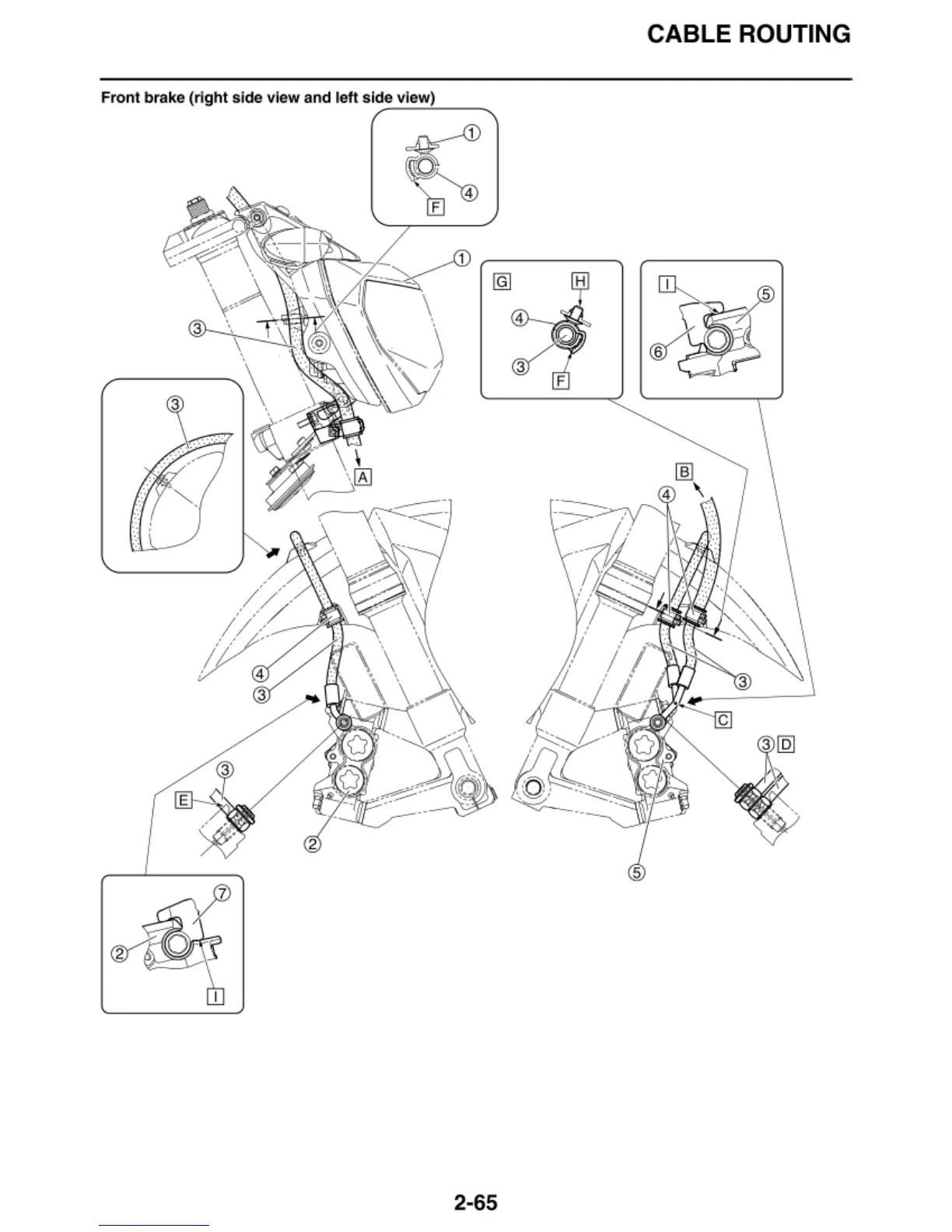 CABLE ROUTING

Front brake (right side view and left side view)

①
④
F
①
③
G
H
④
③
F
I
⑤
⑥
③
A
B
④
④
③
③
C
③ D
③
E
②
⑤
⑦
②
I

2-65