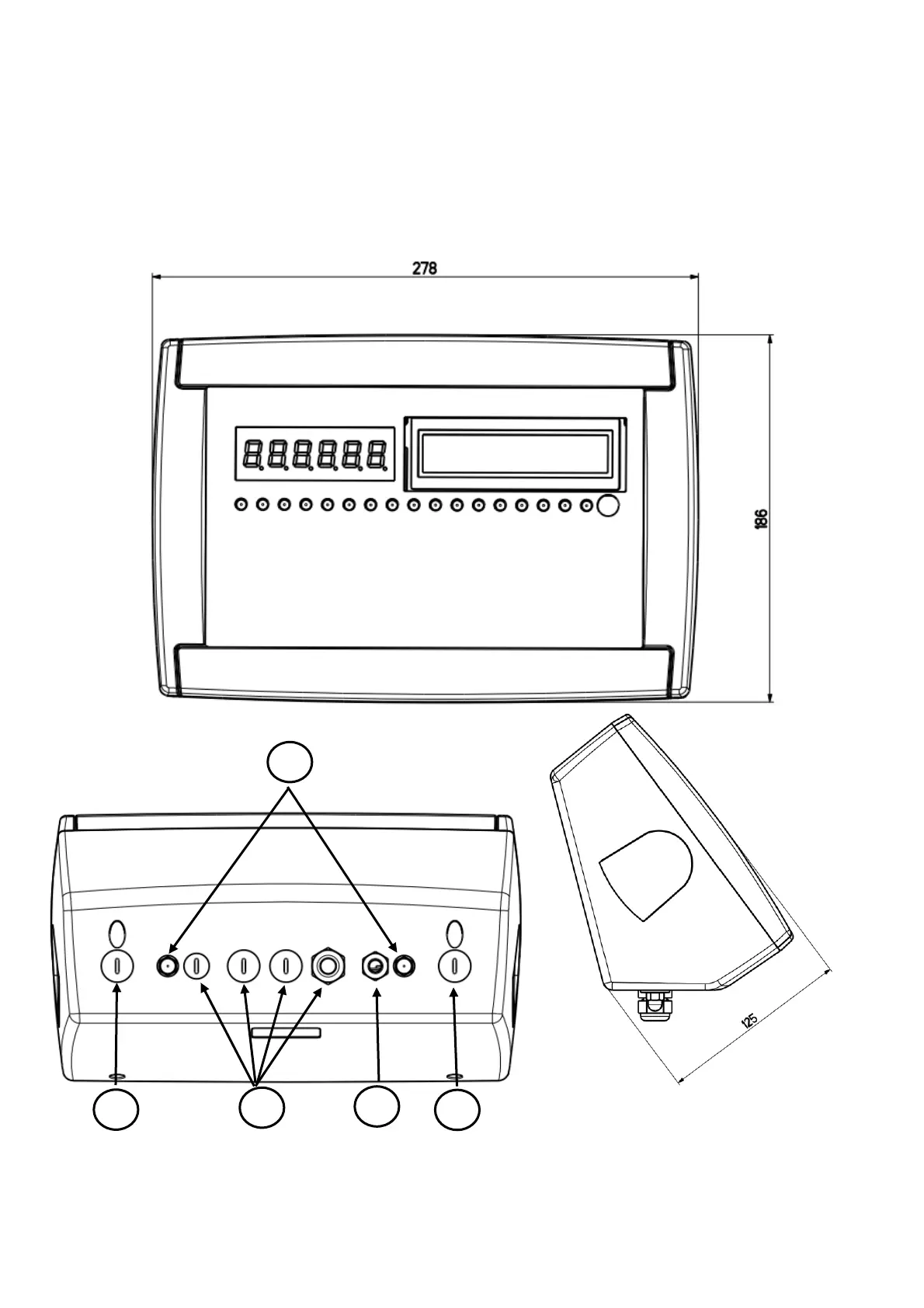 278

186

125