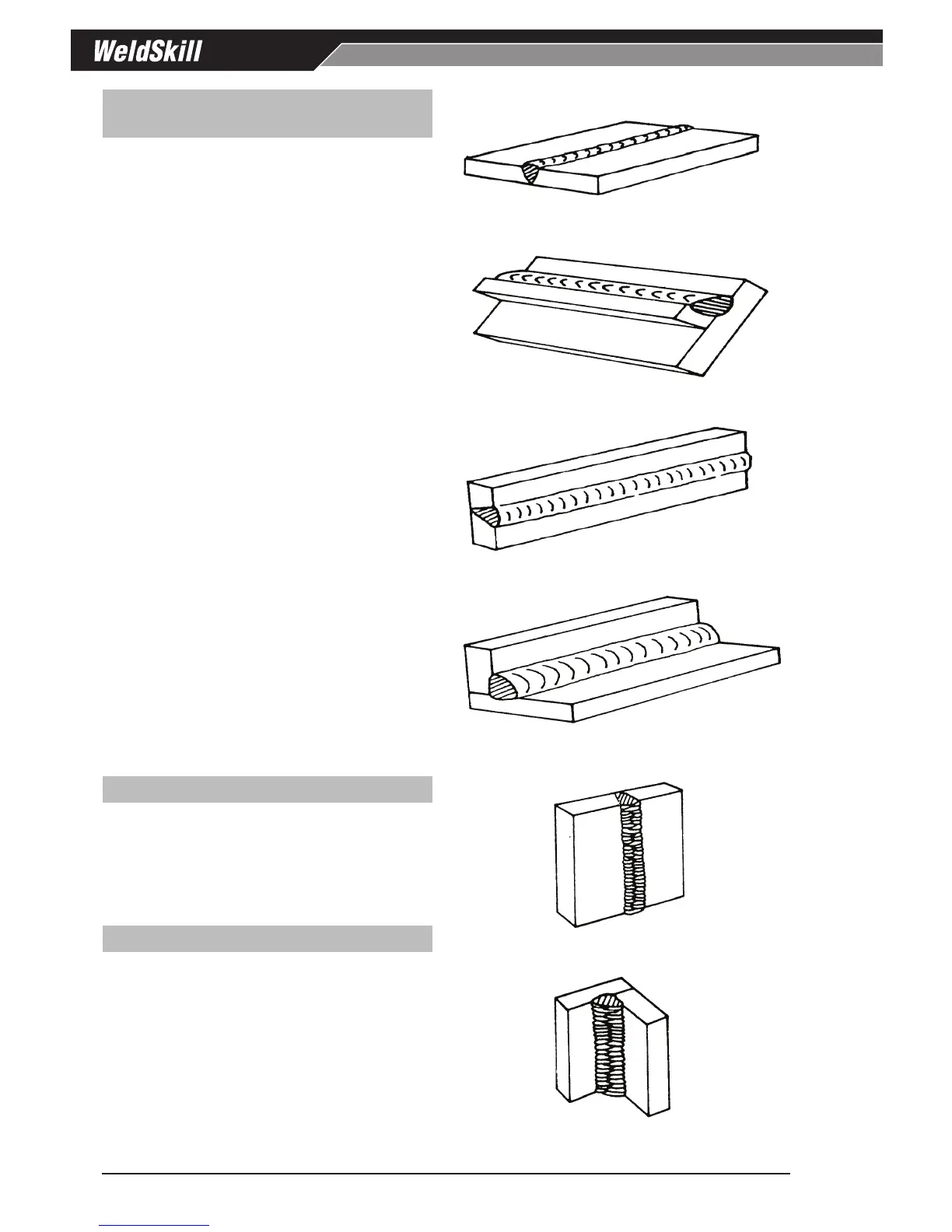 WeldSkill