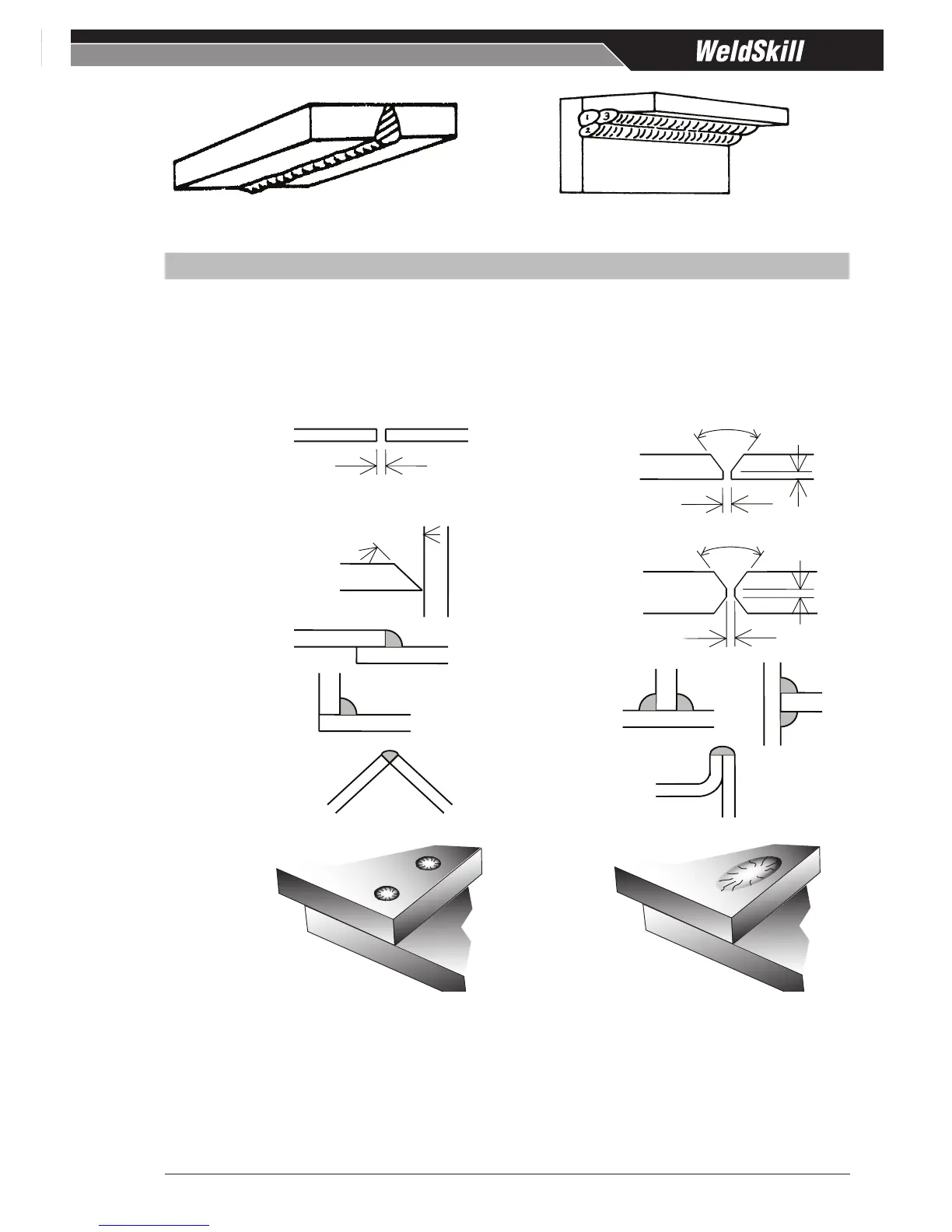 WeldSkill

1 3
2