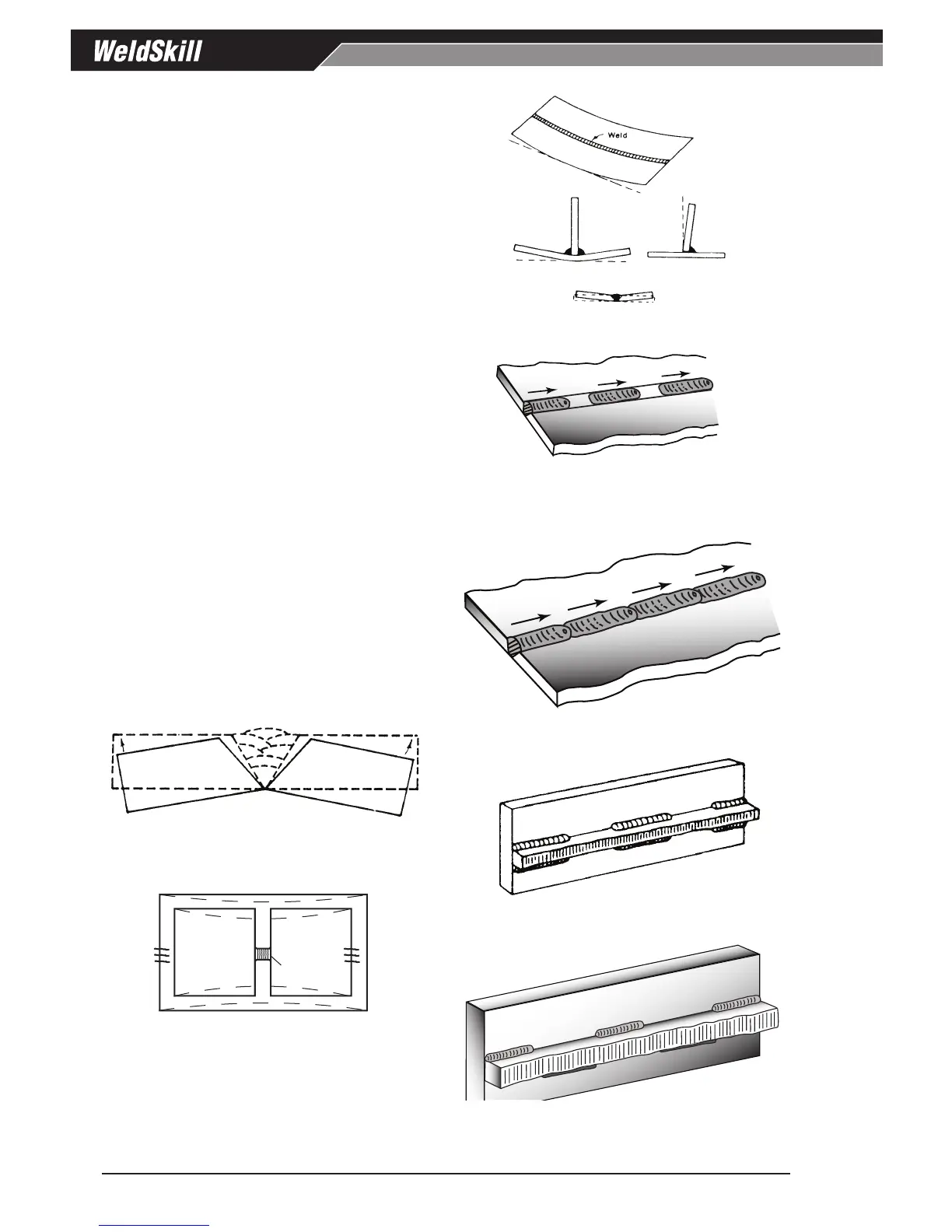 WeldSkill

Weld