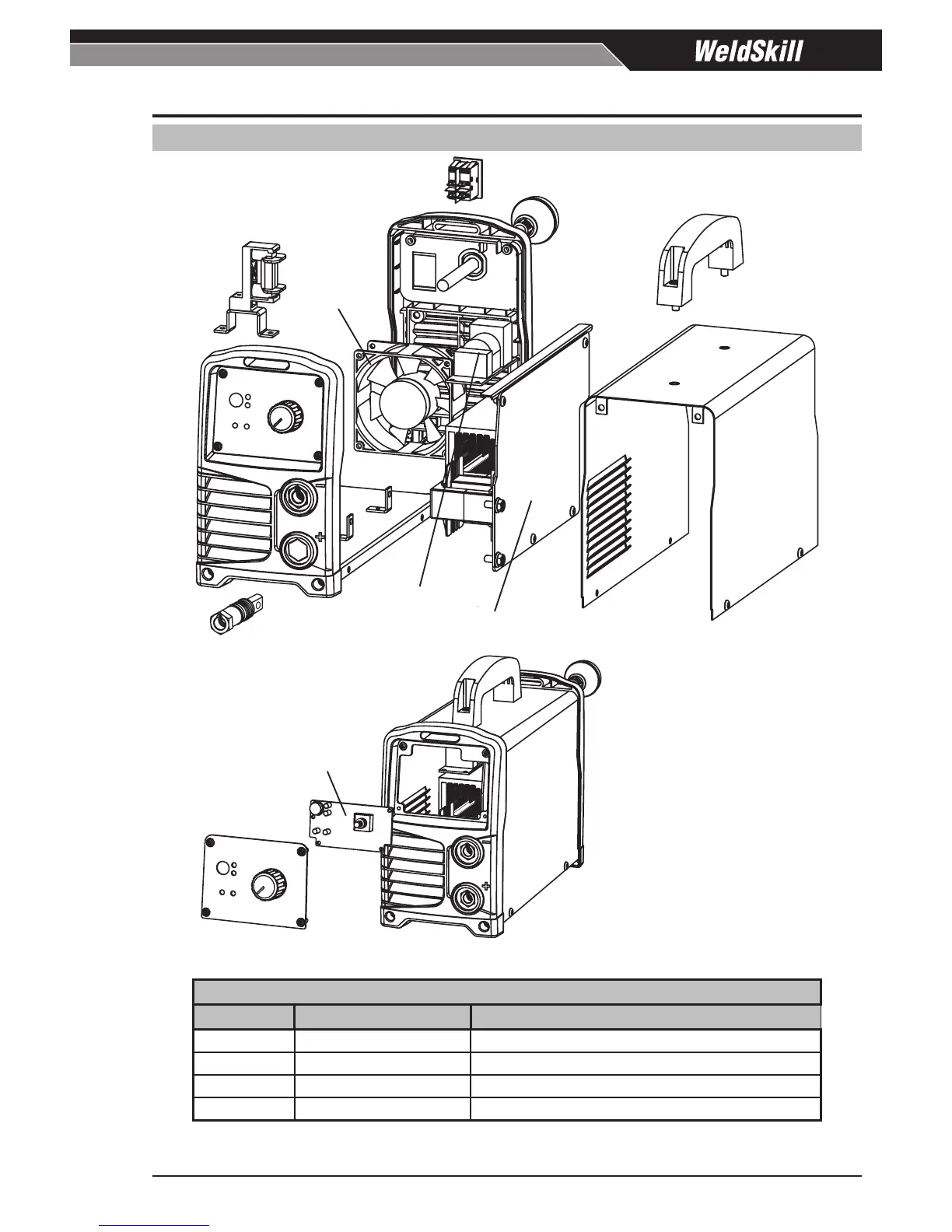 WeldSkill