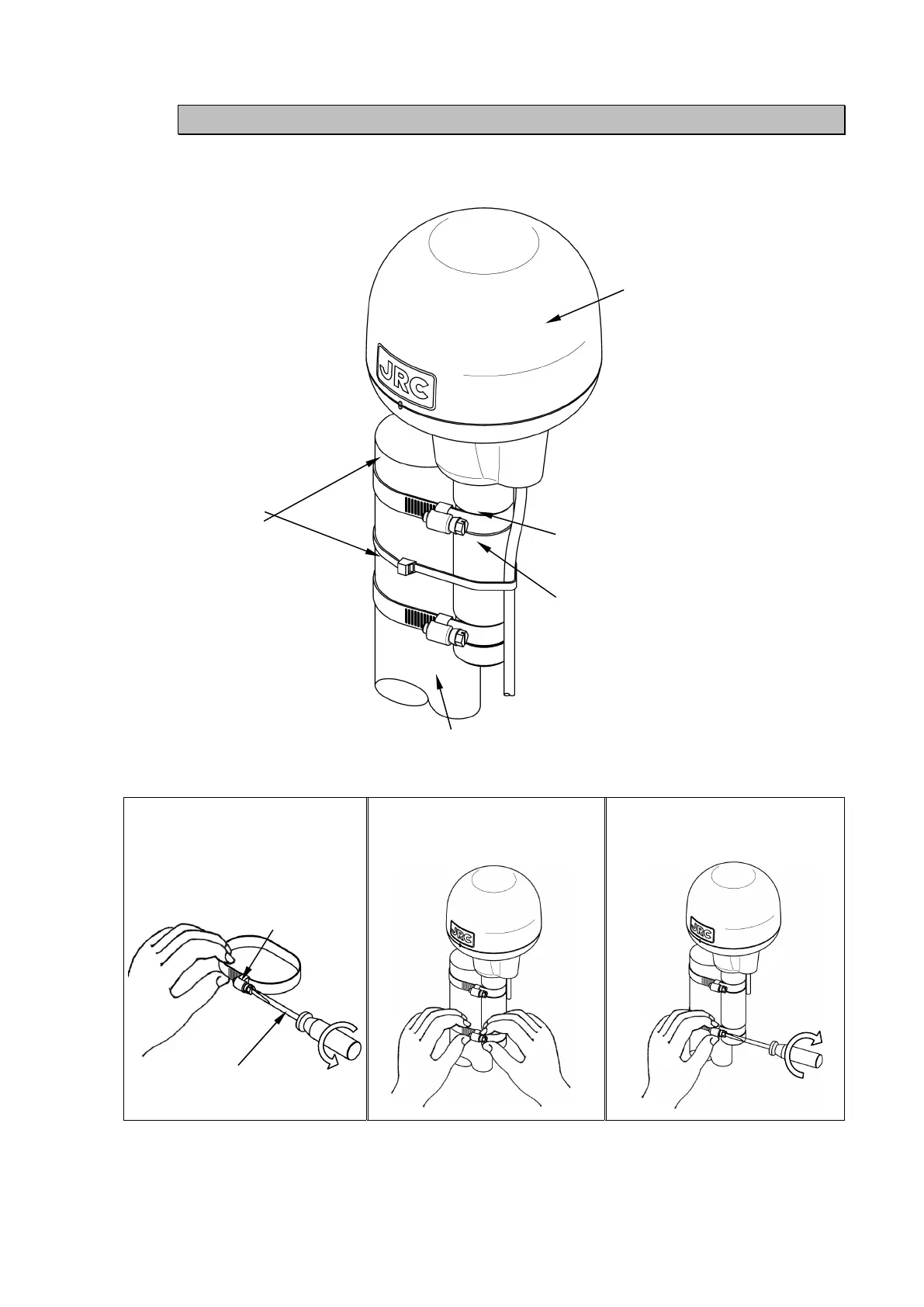 JRC

JRC

JRC