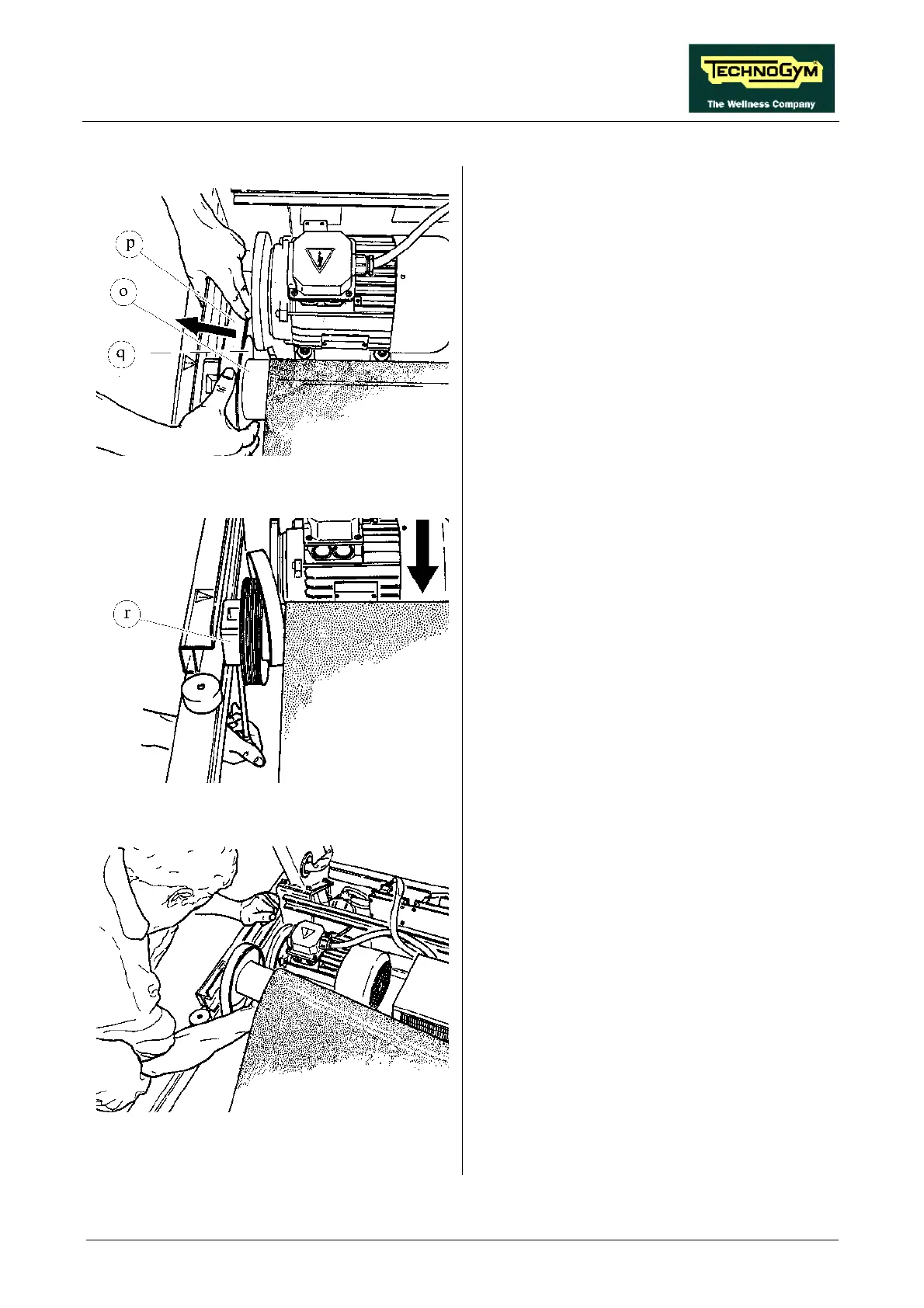 TECHNOGYM
The Wellness Company

p
o
q

r