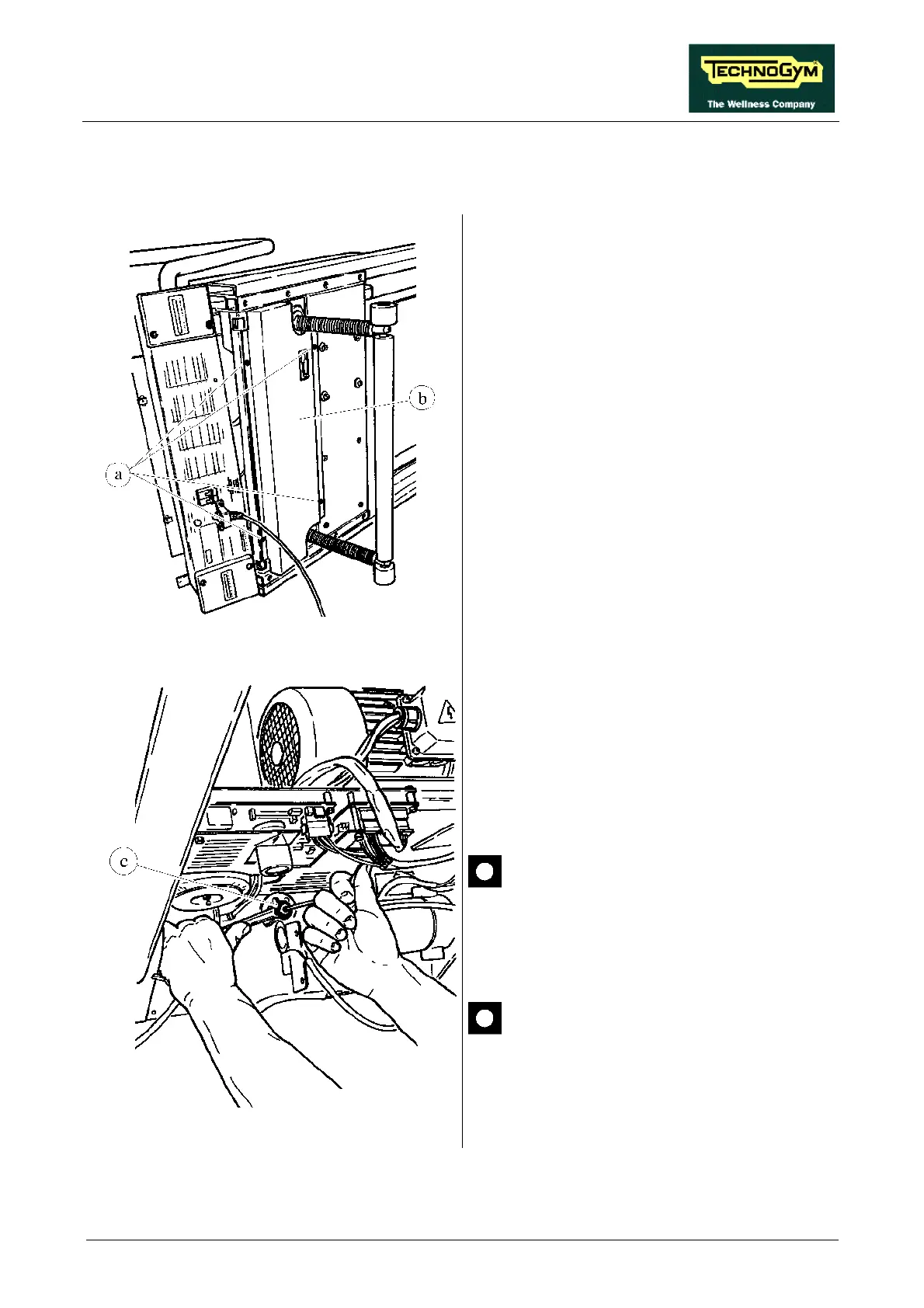 TECHNOGYM
The Wellness Company

b

a

c