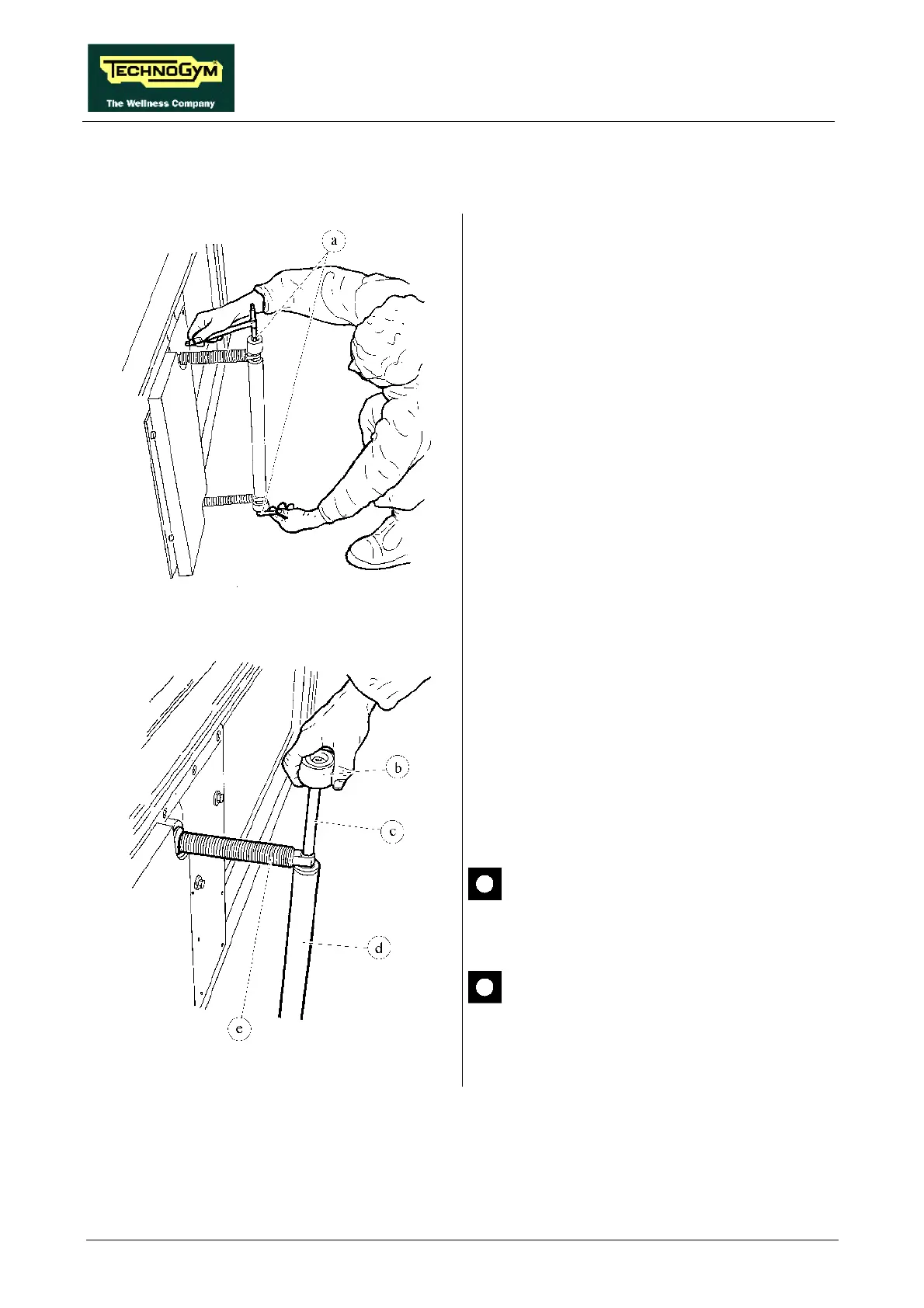 TECHNOGYM
The Wellness Company

a

b

c

d

e