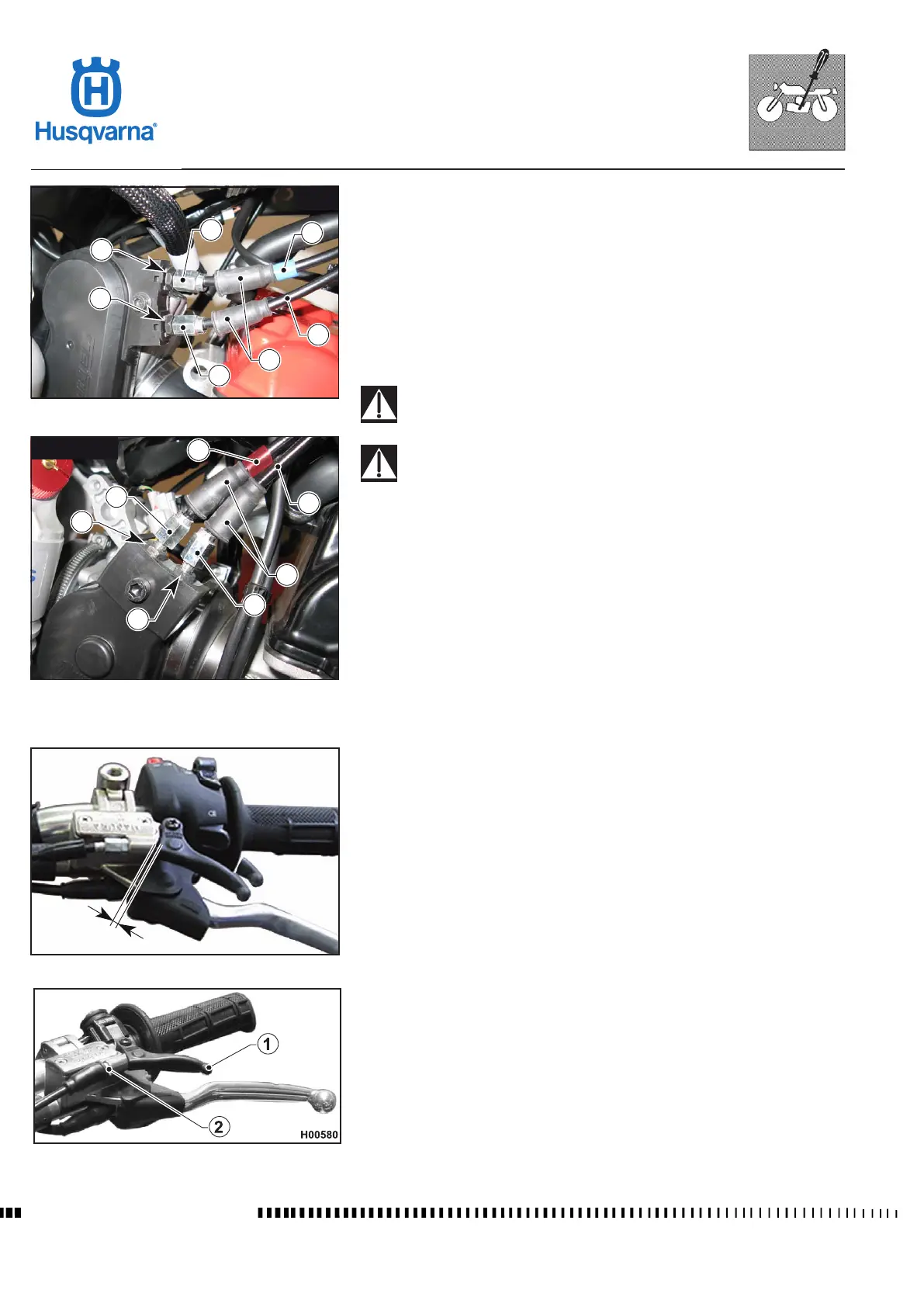 Husqvarna®

1

2

H00580