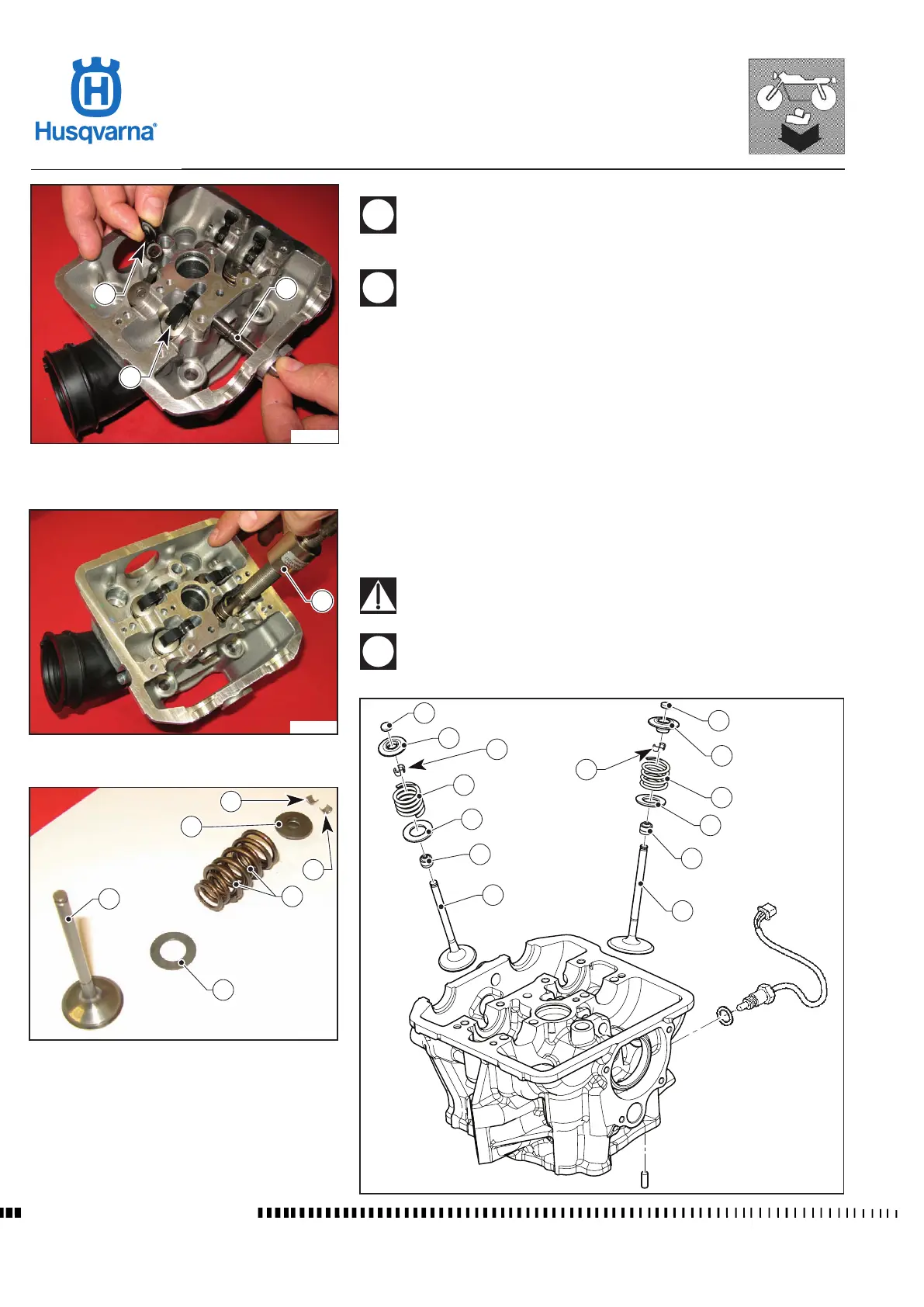 Husqvarna®