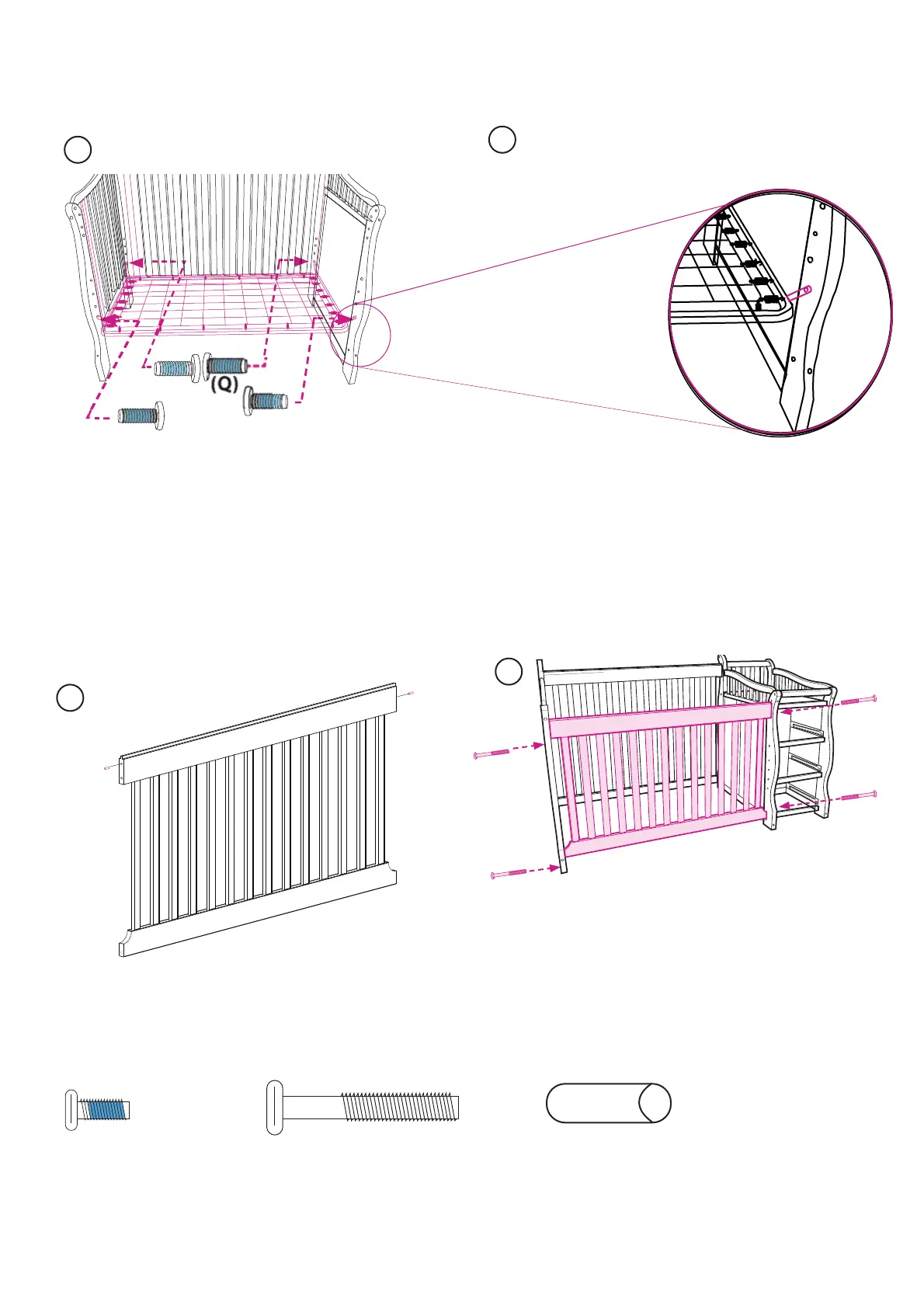 (Q)