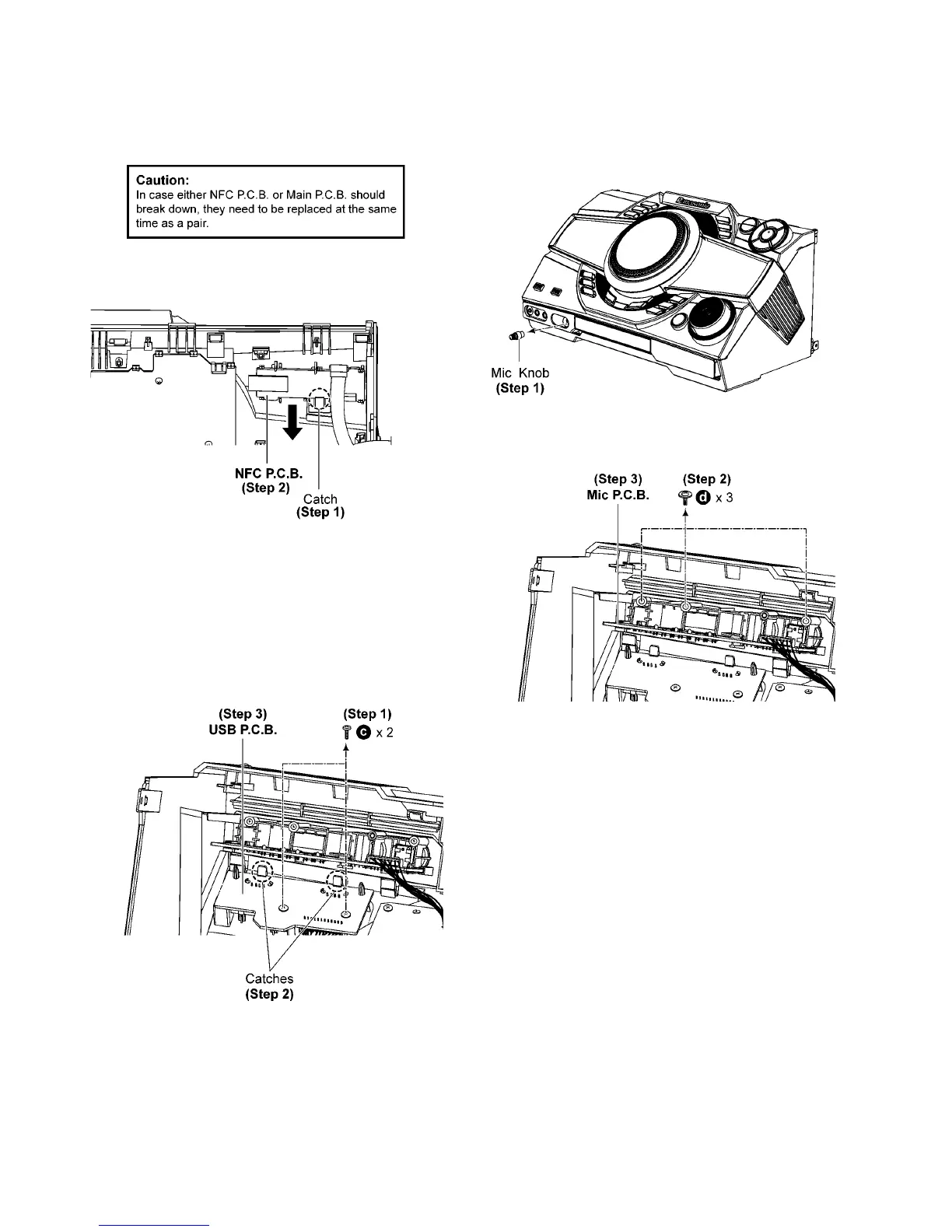 Caution:
In case either NFC P.C.B. or Main P.C.B. should break down, they need to be replaced at the same time as a pair.

NFC P.C.B.
(Step 2)
Catch
(Step 1)

(Step 3)
USB P.C.B.
(Step 1)
c x 2
Catches
(Step 2)

Panasonic
Mic Knob
(Step 1)

(Step 3)
Mic P.C.B.
(Step 2)
d x 3