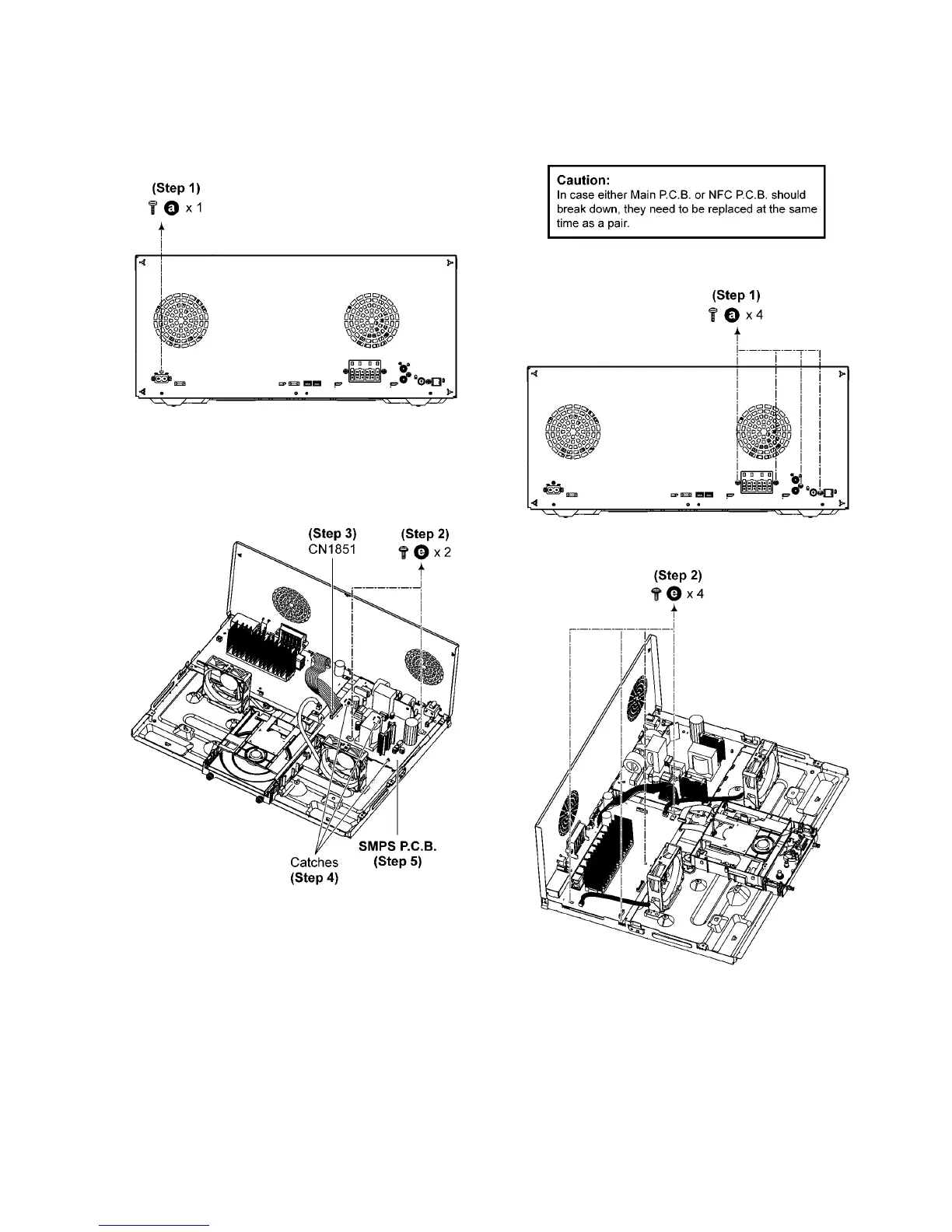 (Step 1)
a x 1

(Step 3)
CN1851

(Step 2)
e x 2

Catches
(Step 4)

SMPS P.C.B.
(Step 5)

Caution:
In case either Main P.C.B. or NFC P.C.B. should break down, they need to be replaced at the same time as a pair.

(Step 1)
a x 4

(Step 2)
e x 4