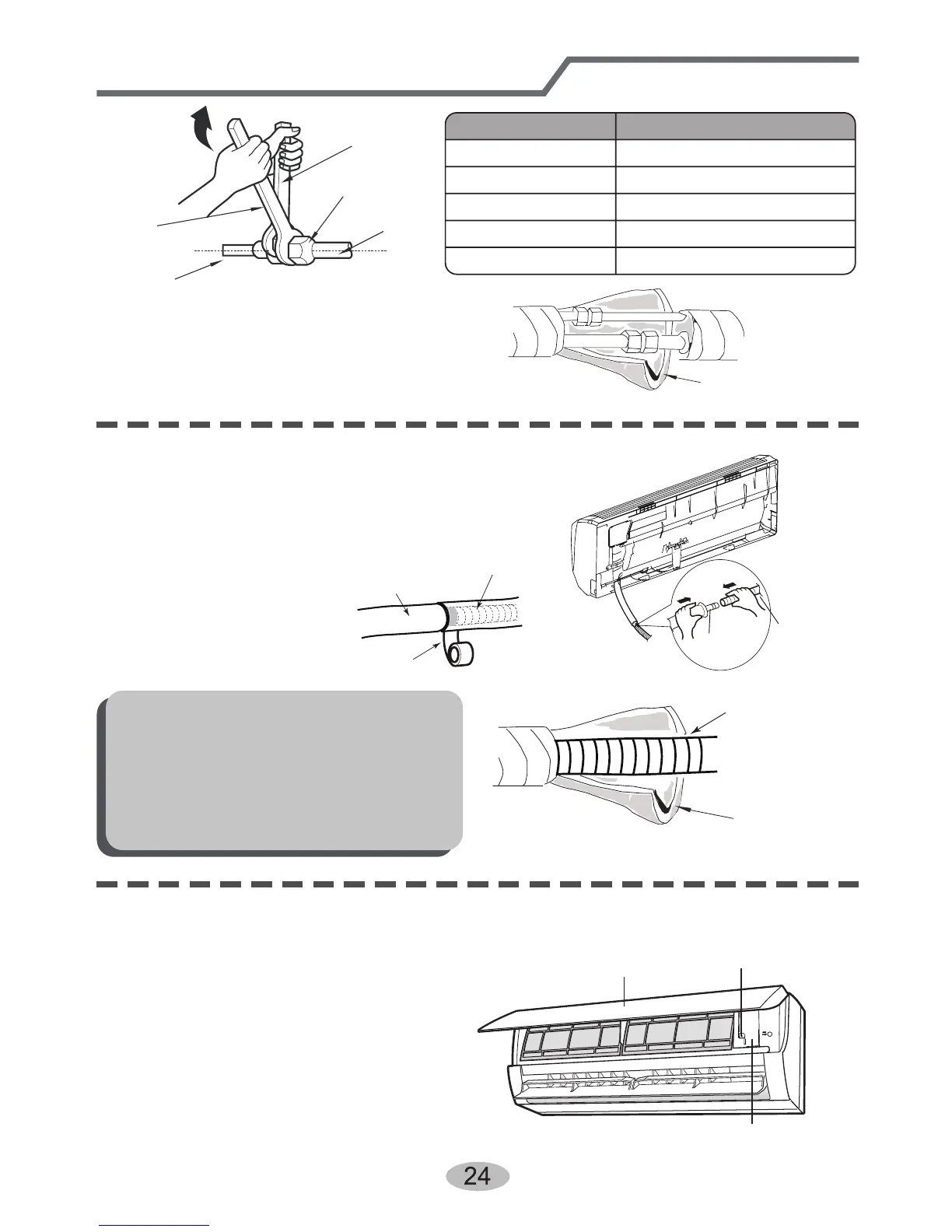 24