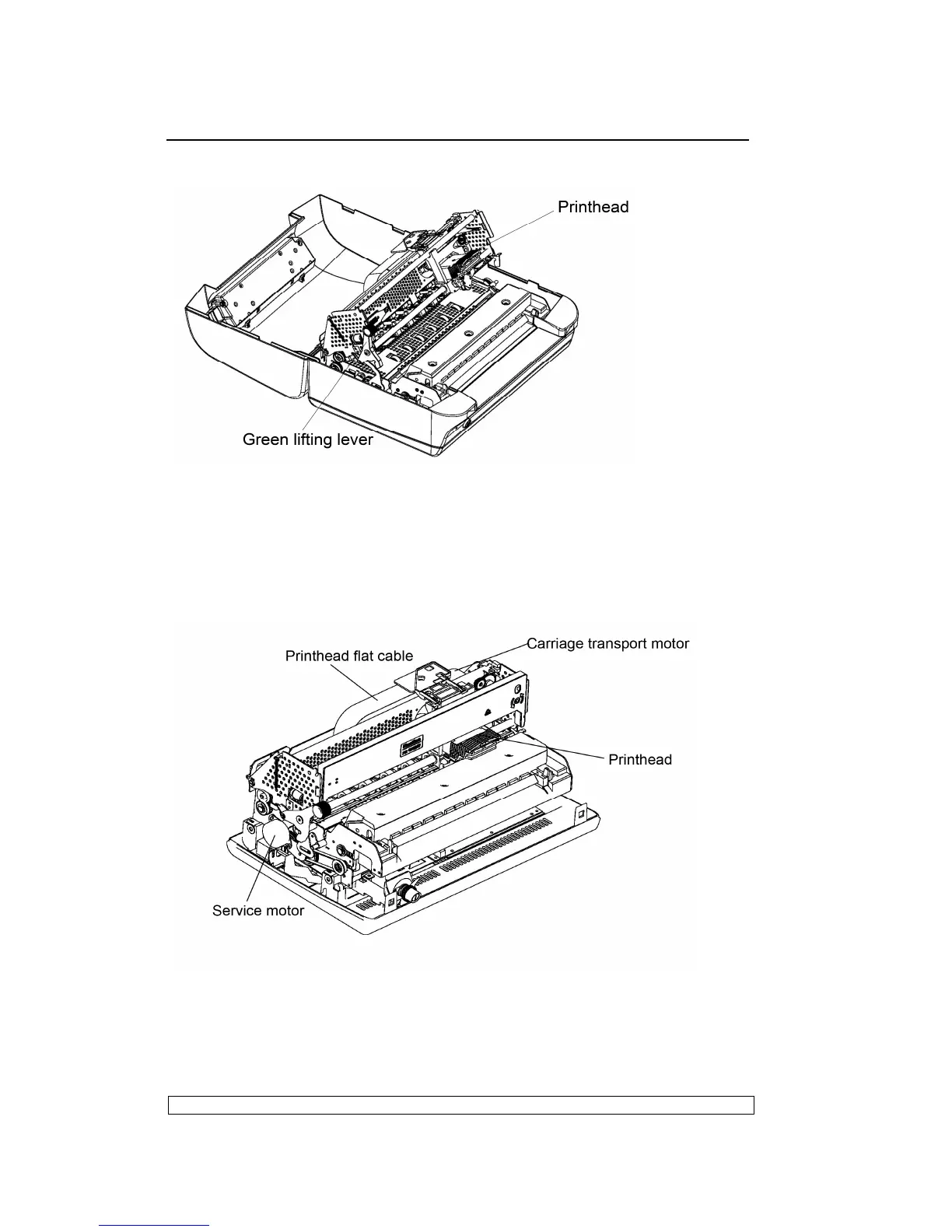 Printhead

Green lifting lever

Printhead flat cable

Carriage transport motor

Printhead

Service motor