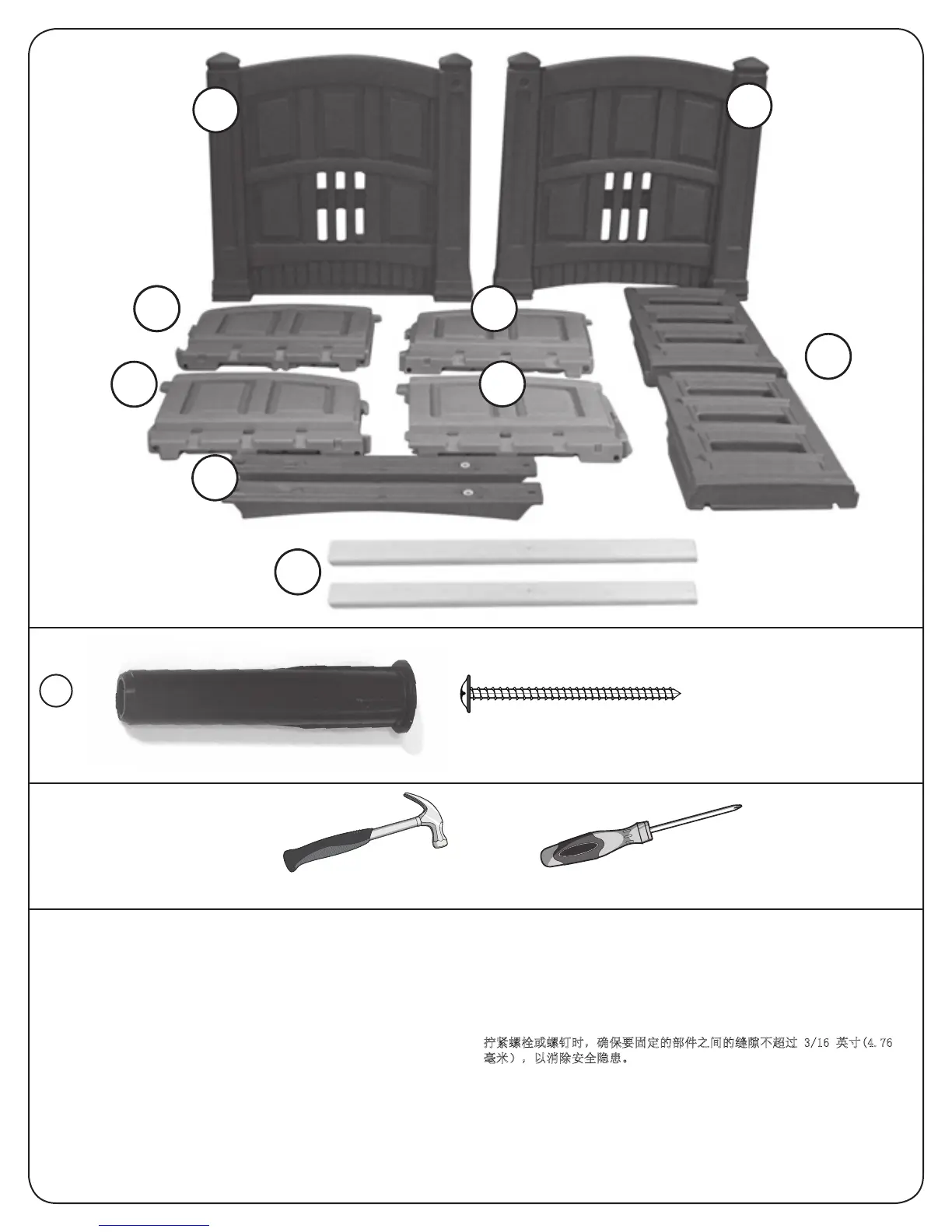 拧紧螺栓或螺钉时，确保要固定的部件之间的缝隙不超过 3/16 英寸(4.76 毫米），以消除安全隐患。