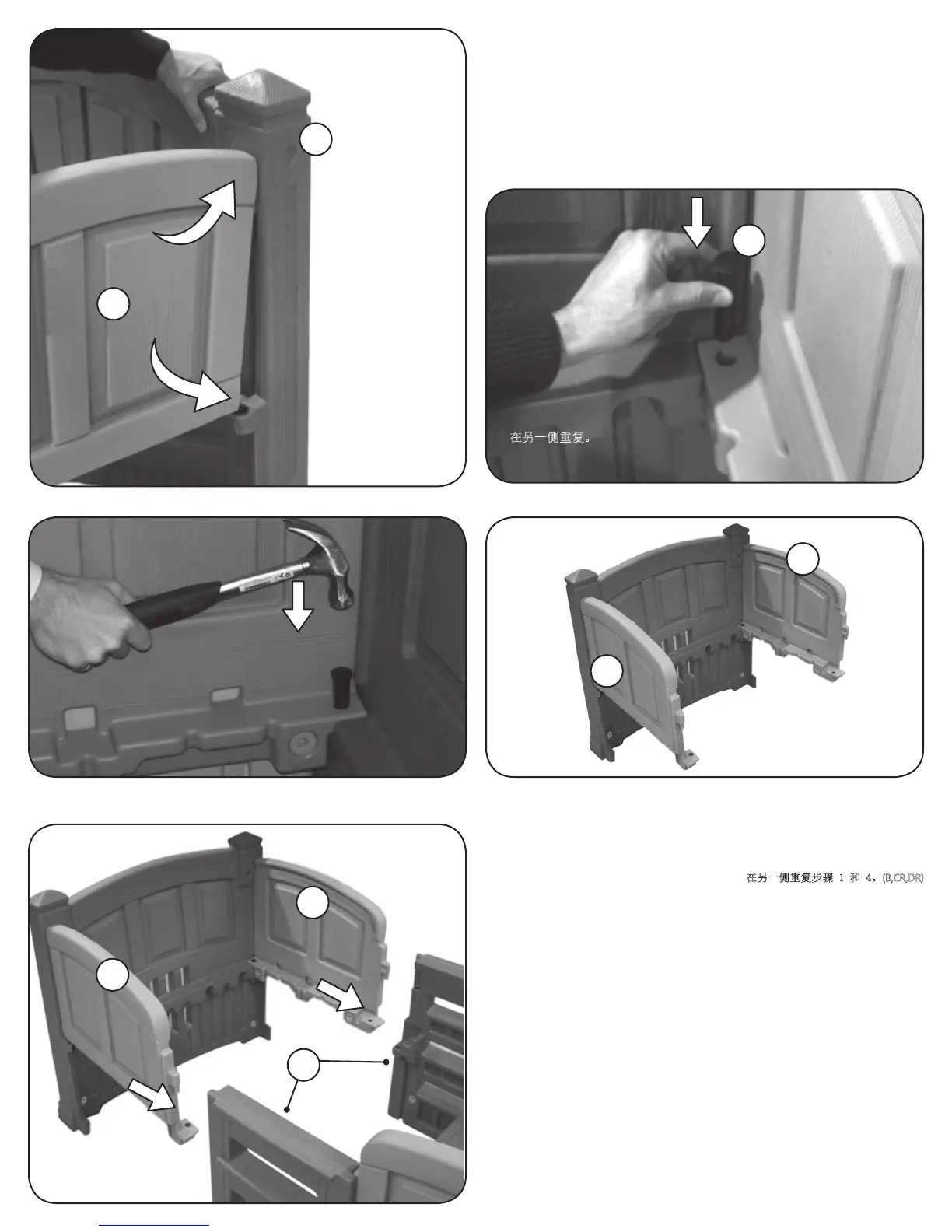 在另一侧重复。

在另一侧重复步骤 1 和 4。(B,CR,DR)