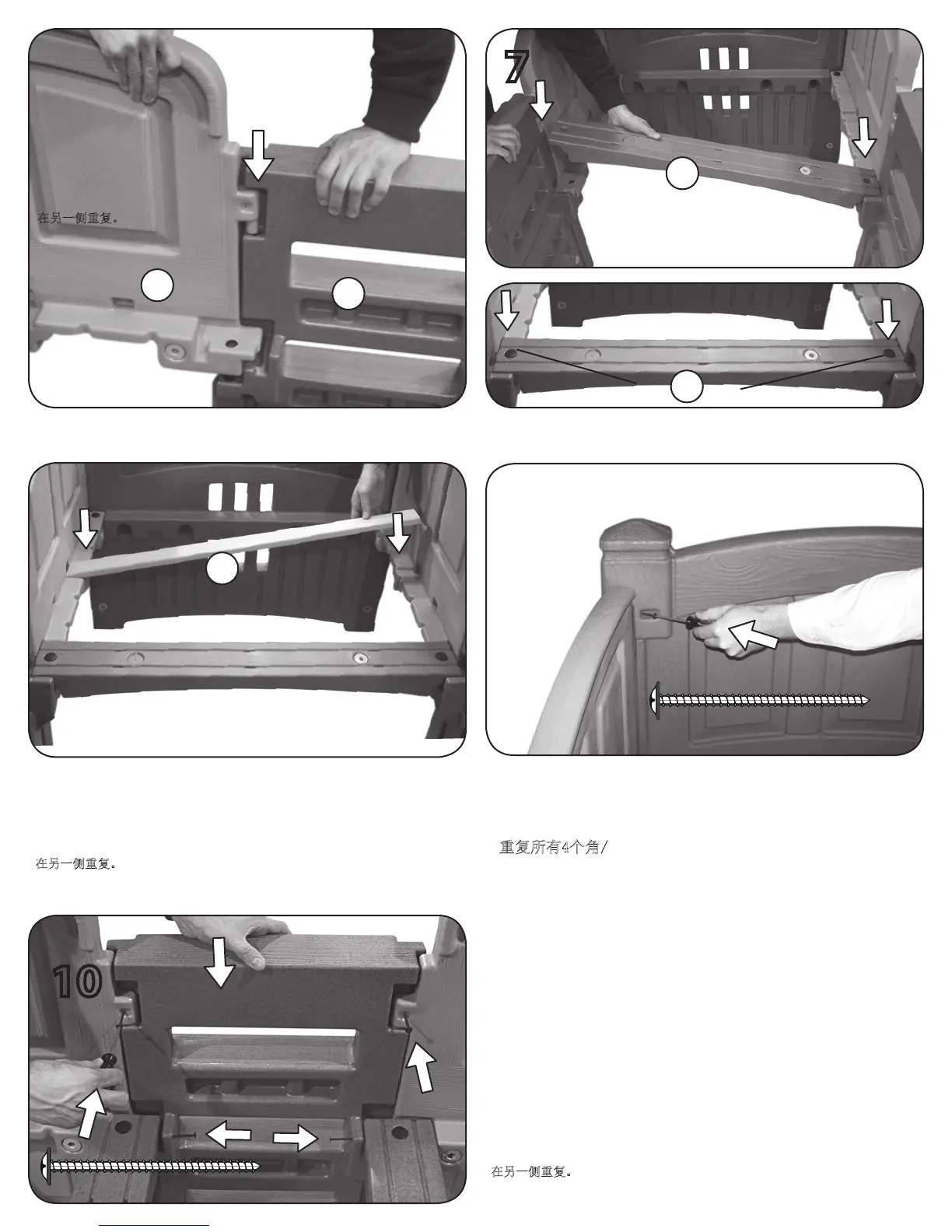 在另一侧重复。

7

在另一侧重复。

重复所有4个角/

10

在另一侧重复。