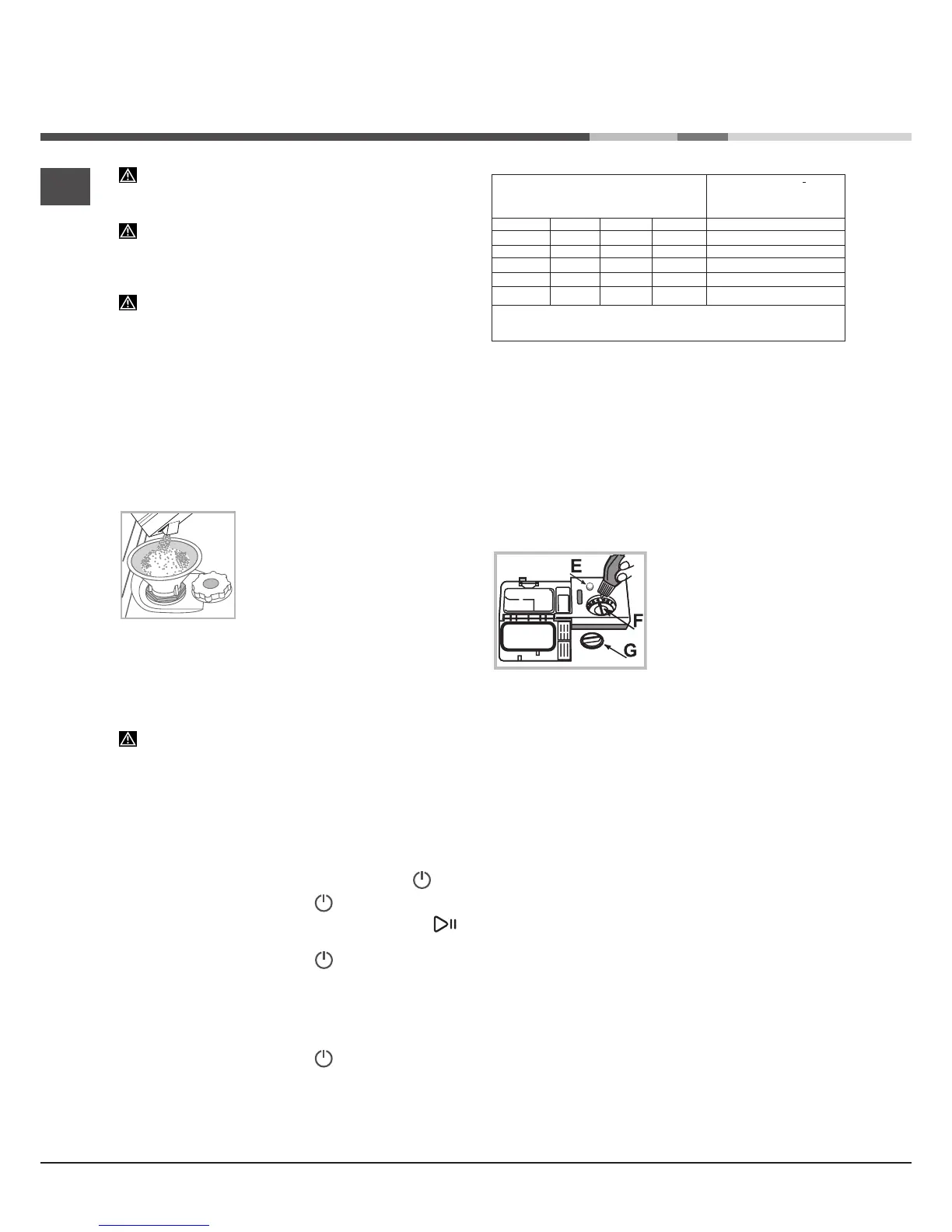 E

F

G