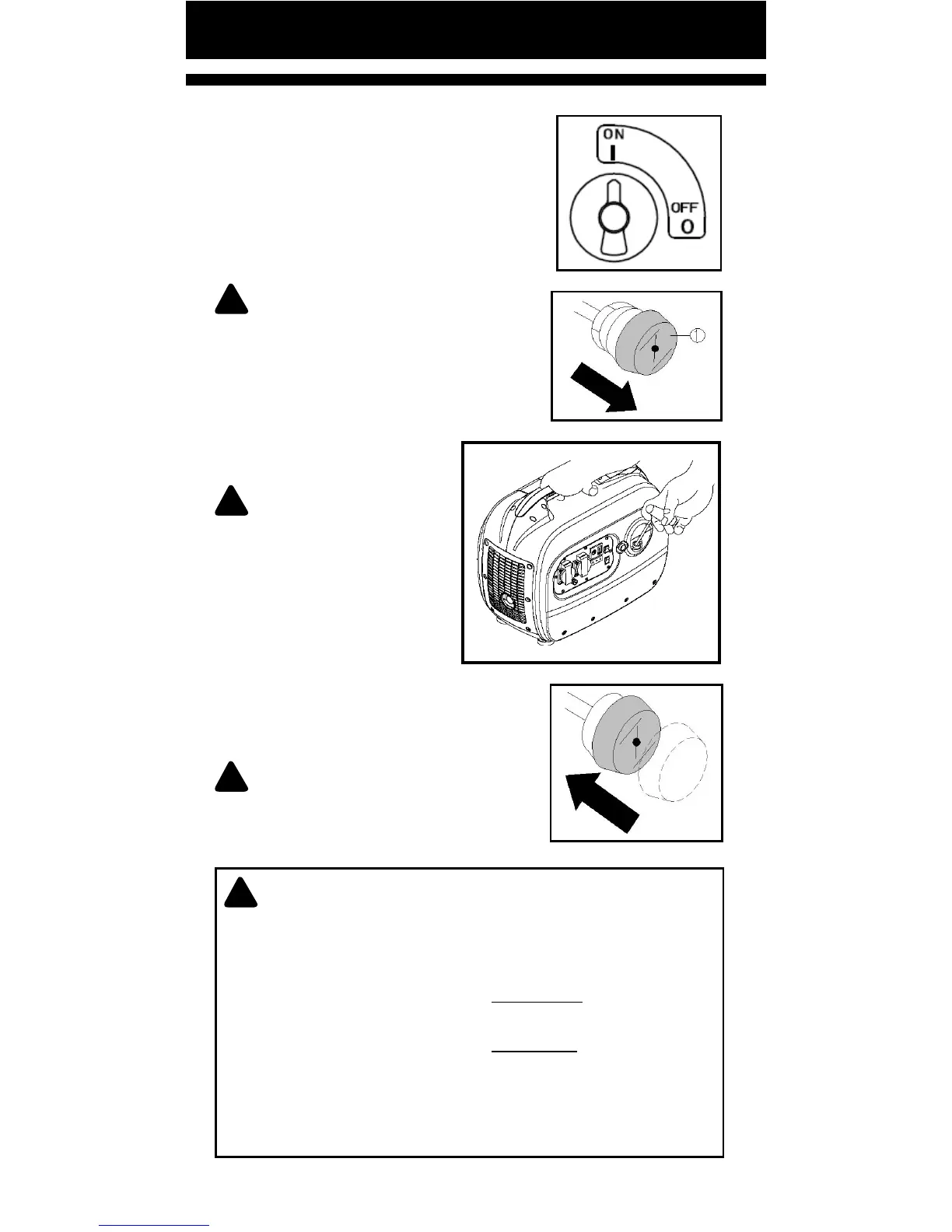 ON
I
OFF
O