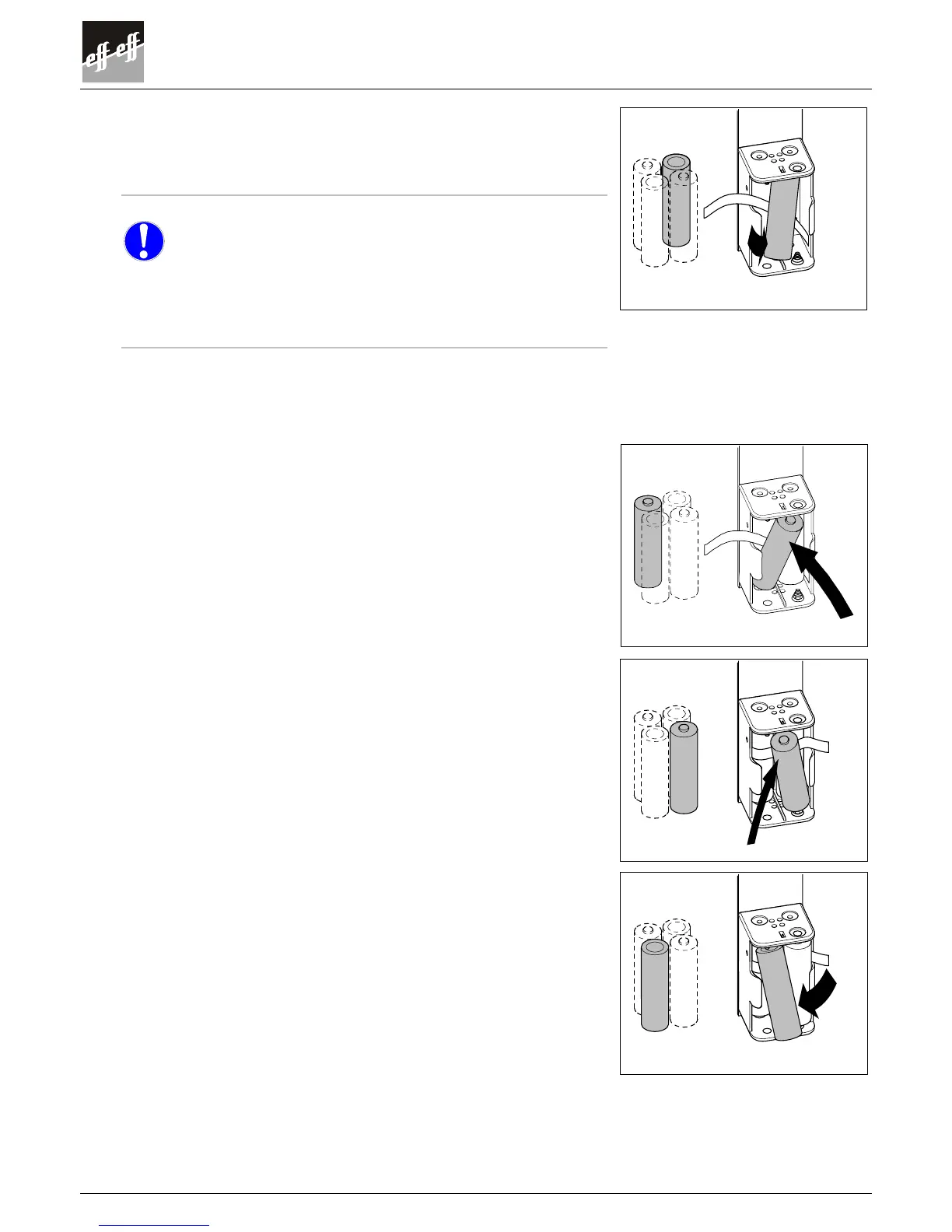 eff eff