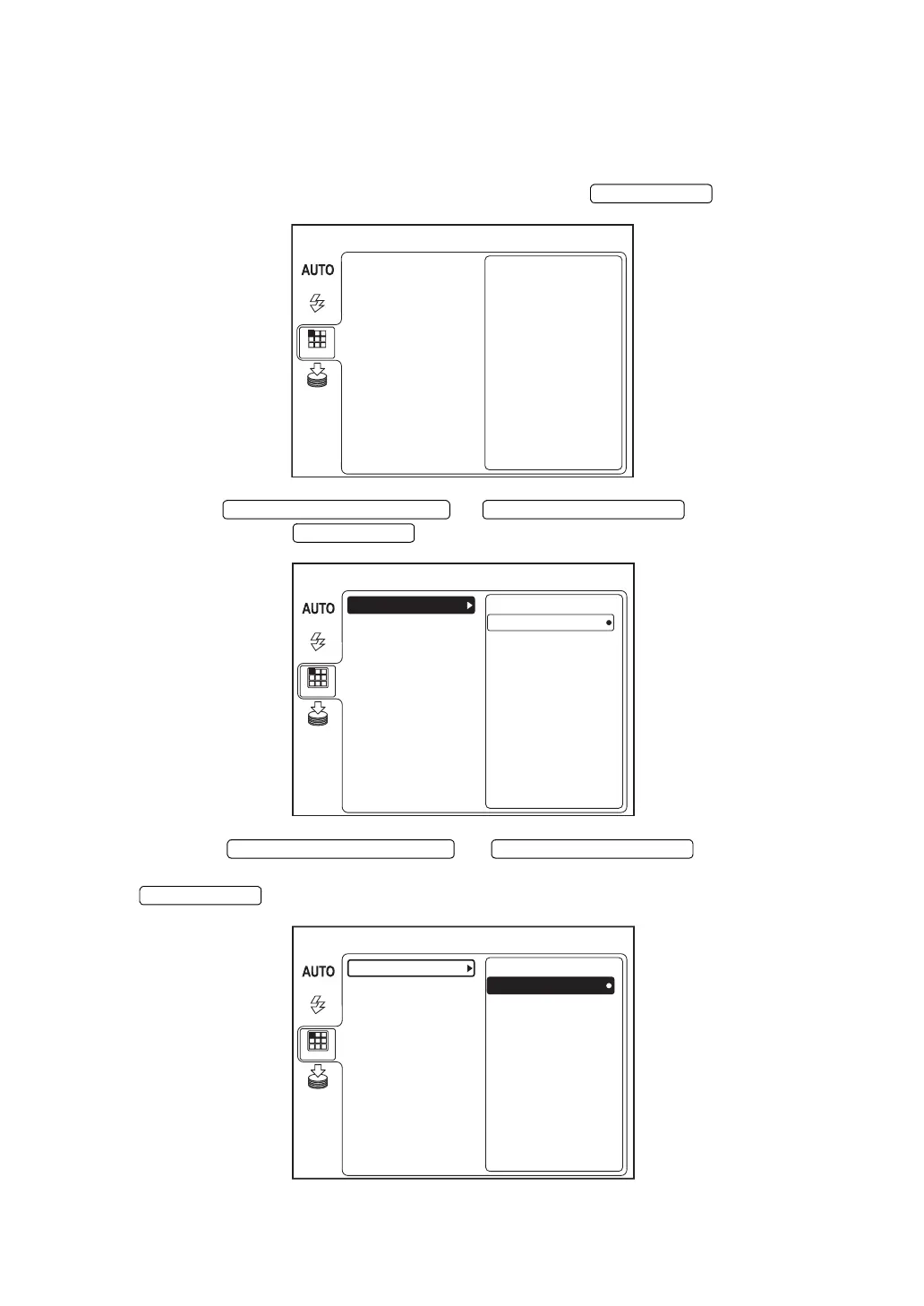 AUTO

AUTO

AUTO