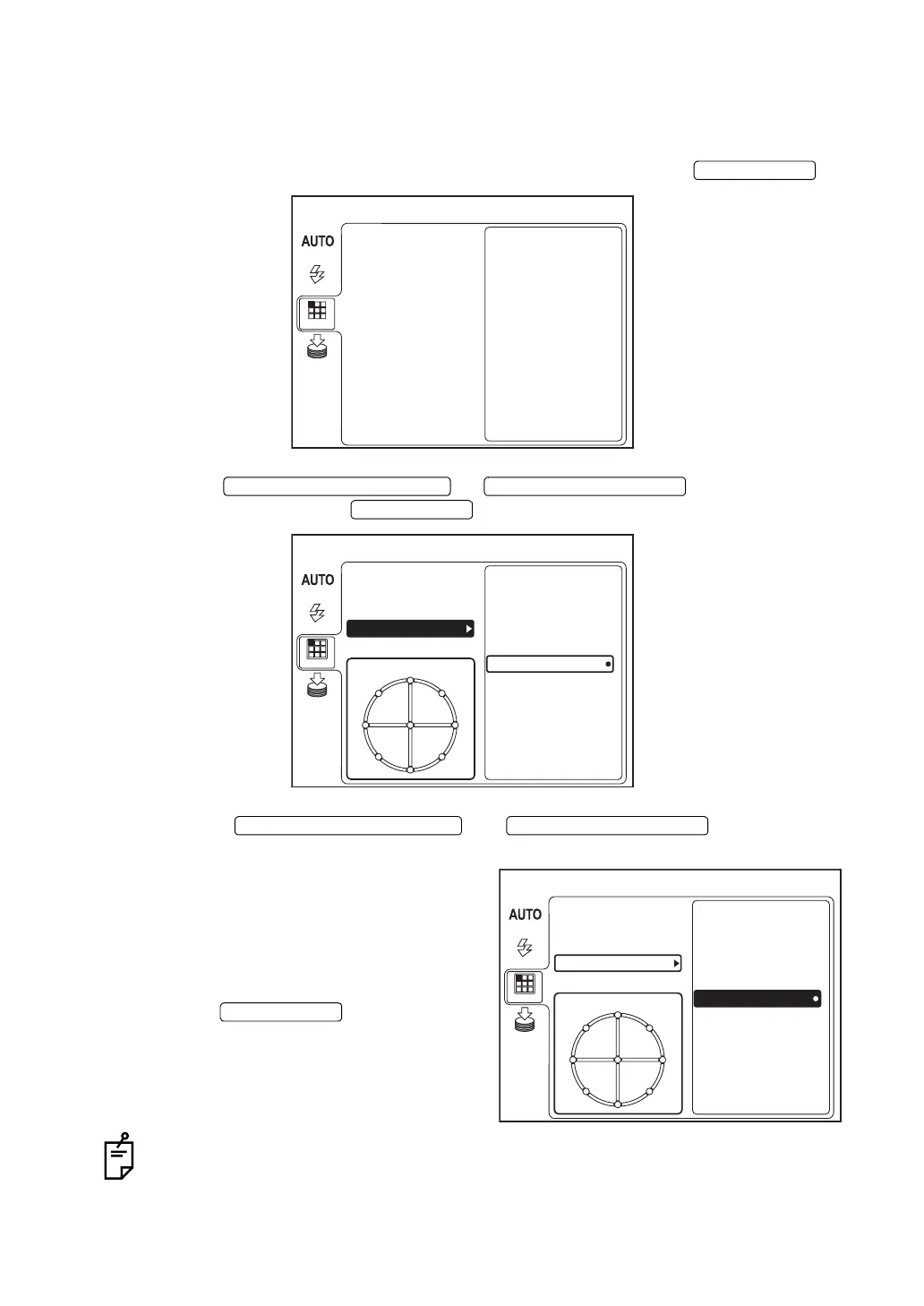 AUTO

AUTO

AUTO