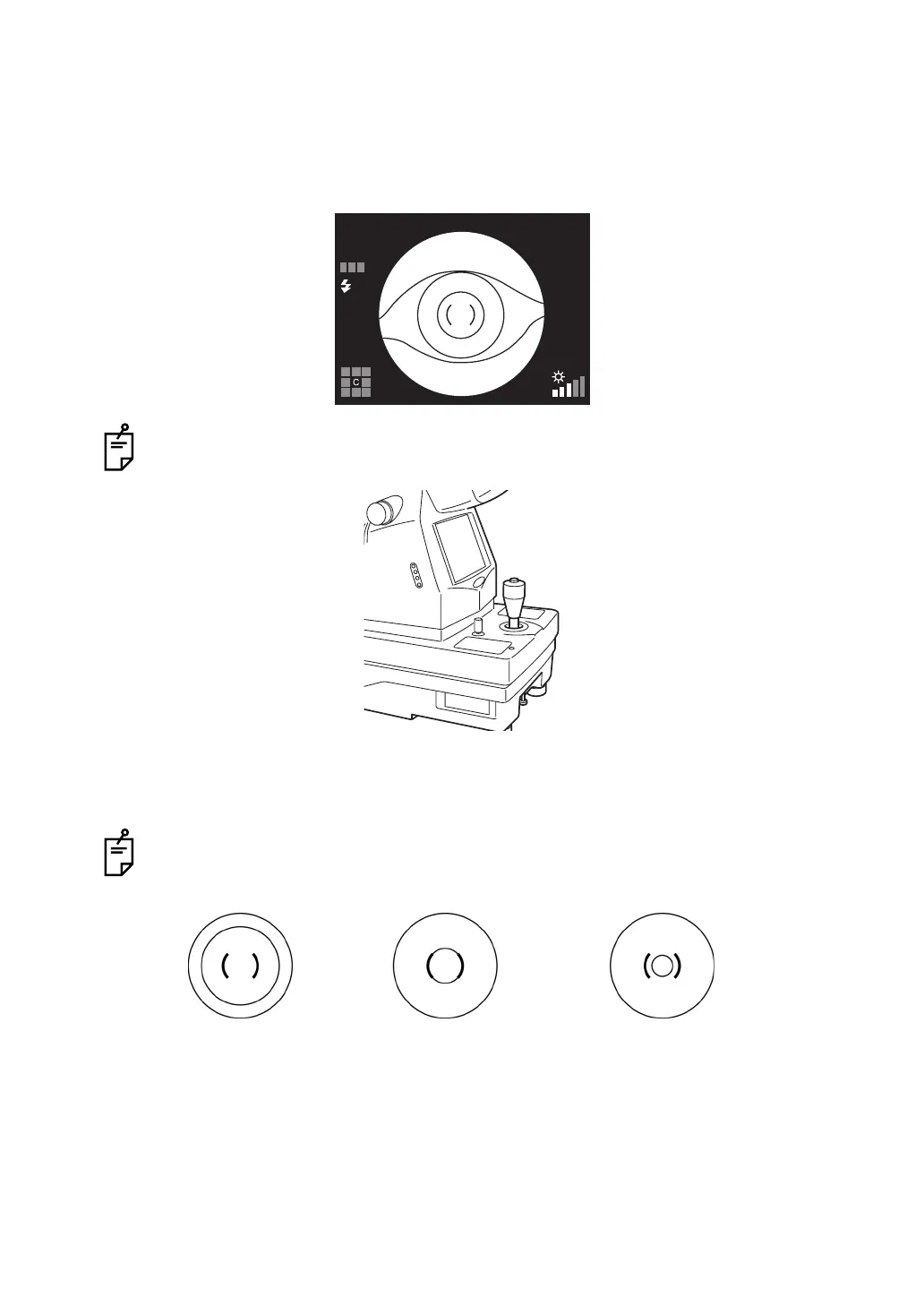 C