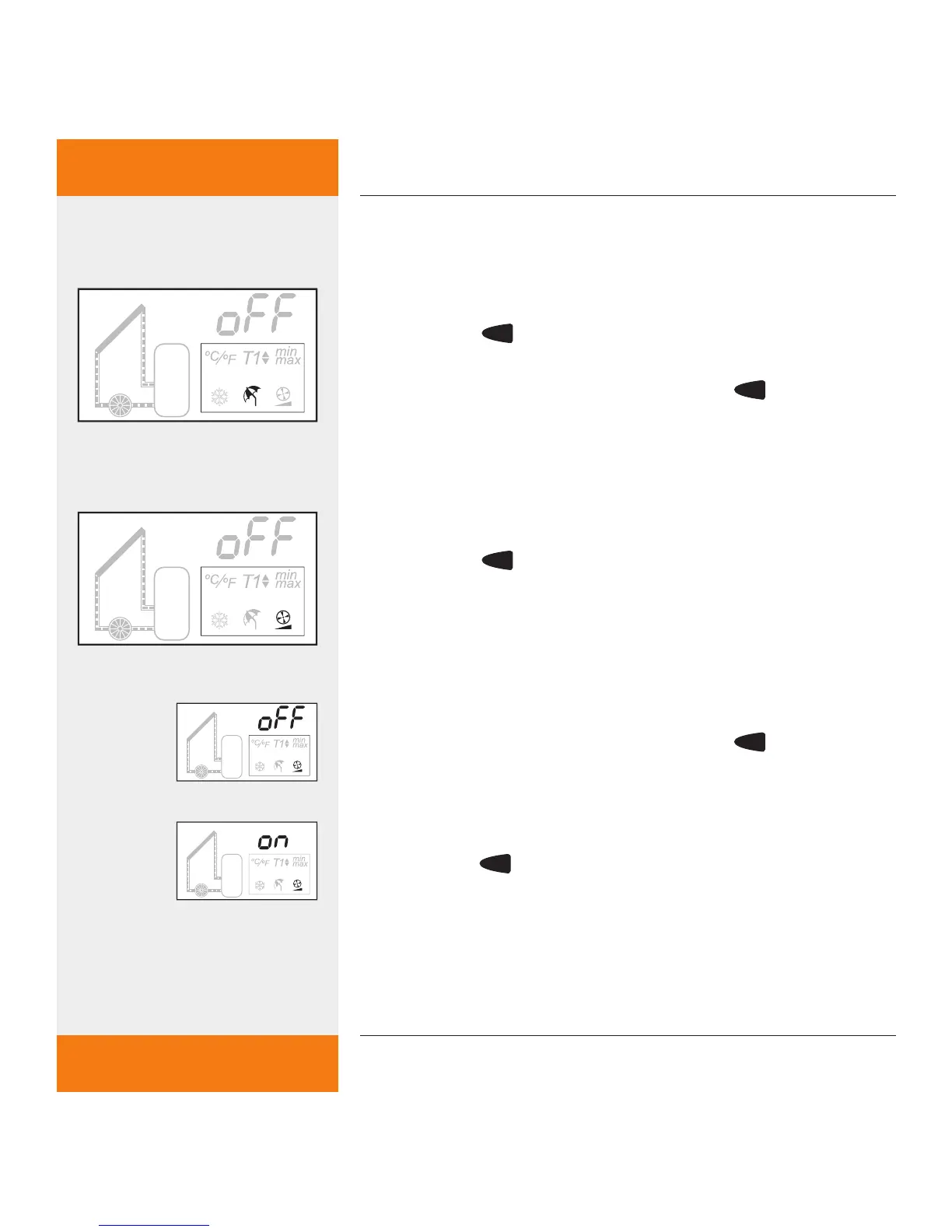 oFF
°C/°F T1 min max

oFF
°C/°F T1 min max

oFF
°C/°F T1 min max

on
°C/°F T1 min max