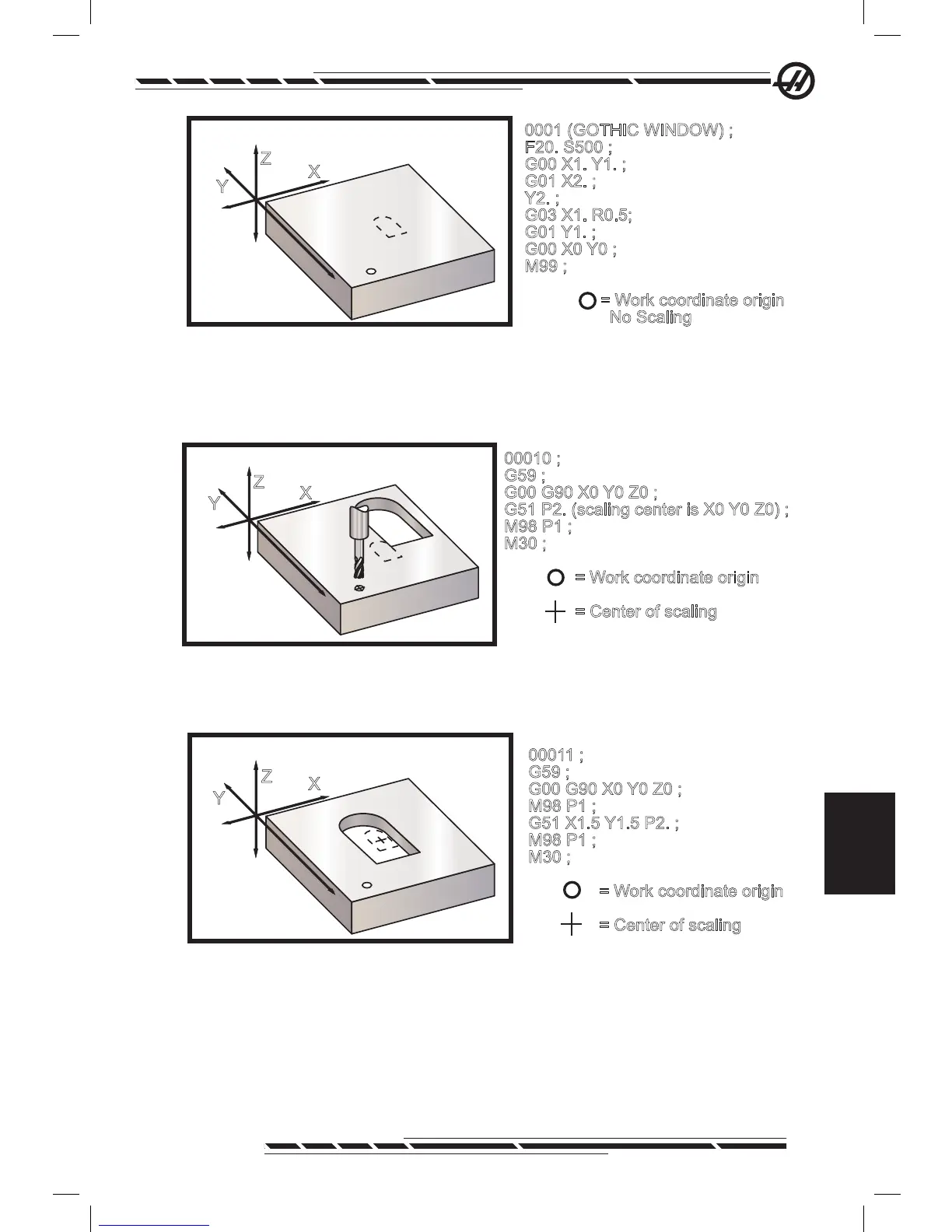 Z
X
Y

0001 (GOTHIC WINDOW) ;
F20. S500 ;
G00 X1. Y1. ;
G01 X2. ;
Y2. ;
G03 X1. R0.5;
G01 Y1. ;
G00 X0 Y0 ;
M99 ;

= Work coordinate origin
No Scaling

Z
X
Y

00010 ;
G59 ;
G00 G90 X0 Y0 Z0 ;
G51 P2. (scaling center is X0 Y0 Z0) ;
M98 P1 ;
M30 ;

= Work coordinate origin

= Center of scaling

Z
X
Y

00011 ;
G59 ;
G00 G90 X0 Y0 Z0 ;
M98 P1 ;
G51 X1.5 Y1.5 P2. ;
M98 P1 ;
M30 ;

= Work coordinate origin

= Center of scaling