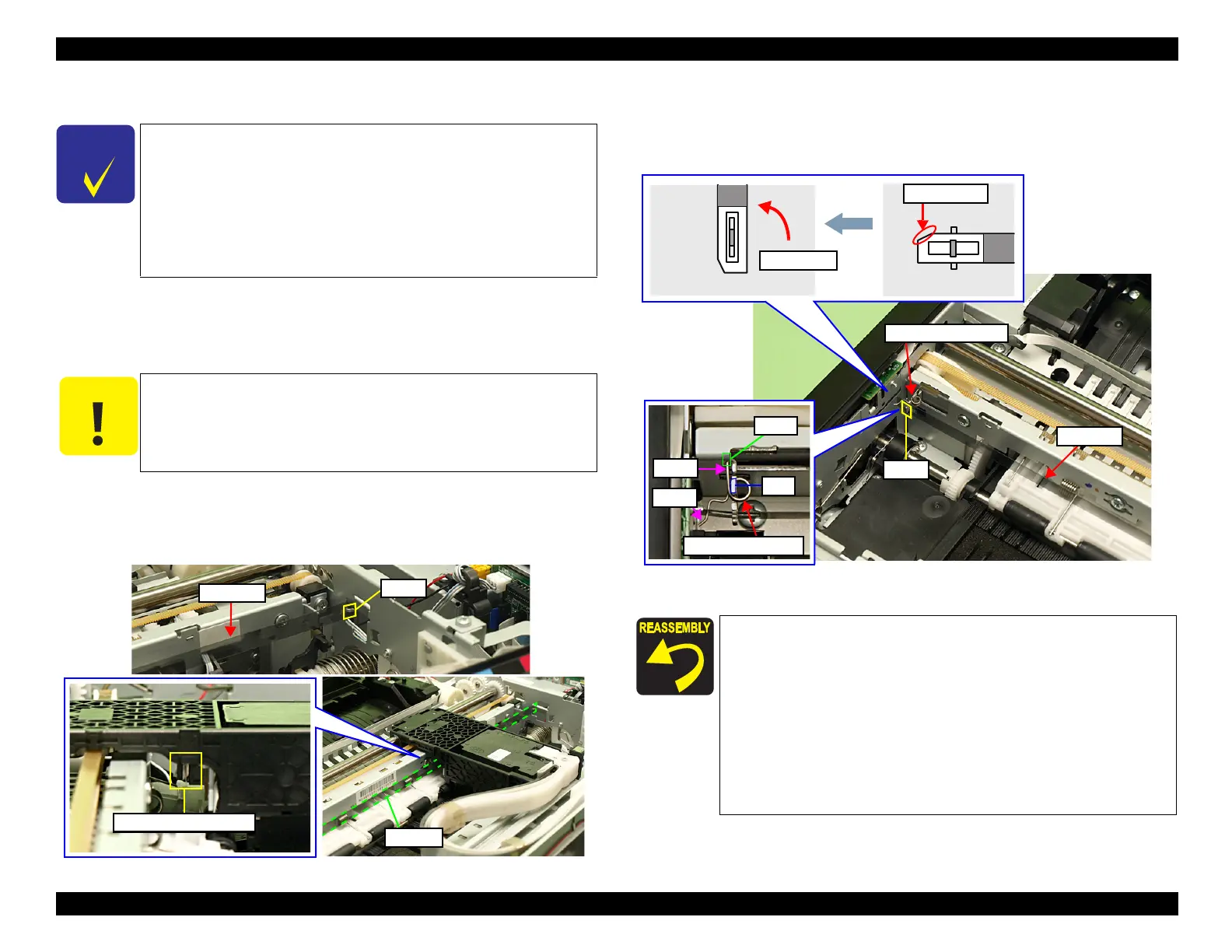 REASSEMBLY