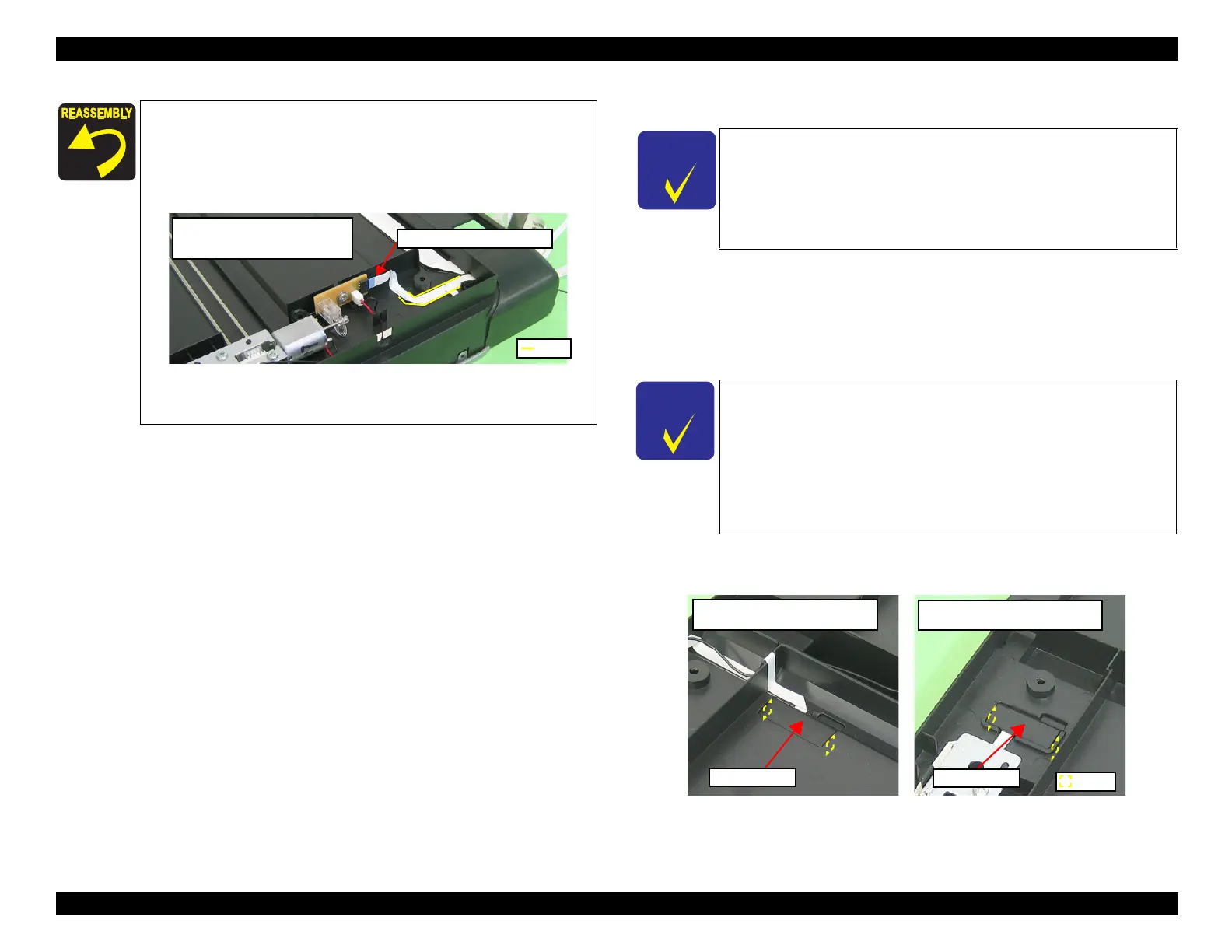 REASSEMBLY