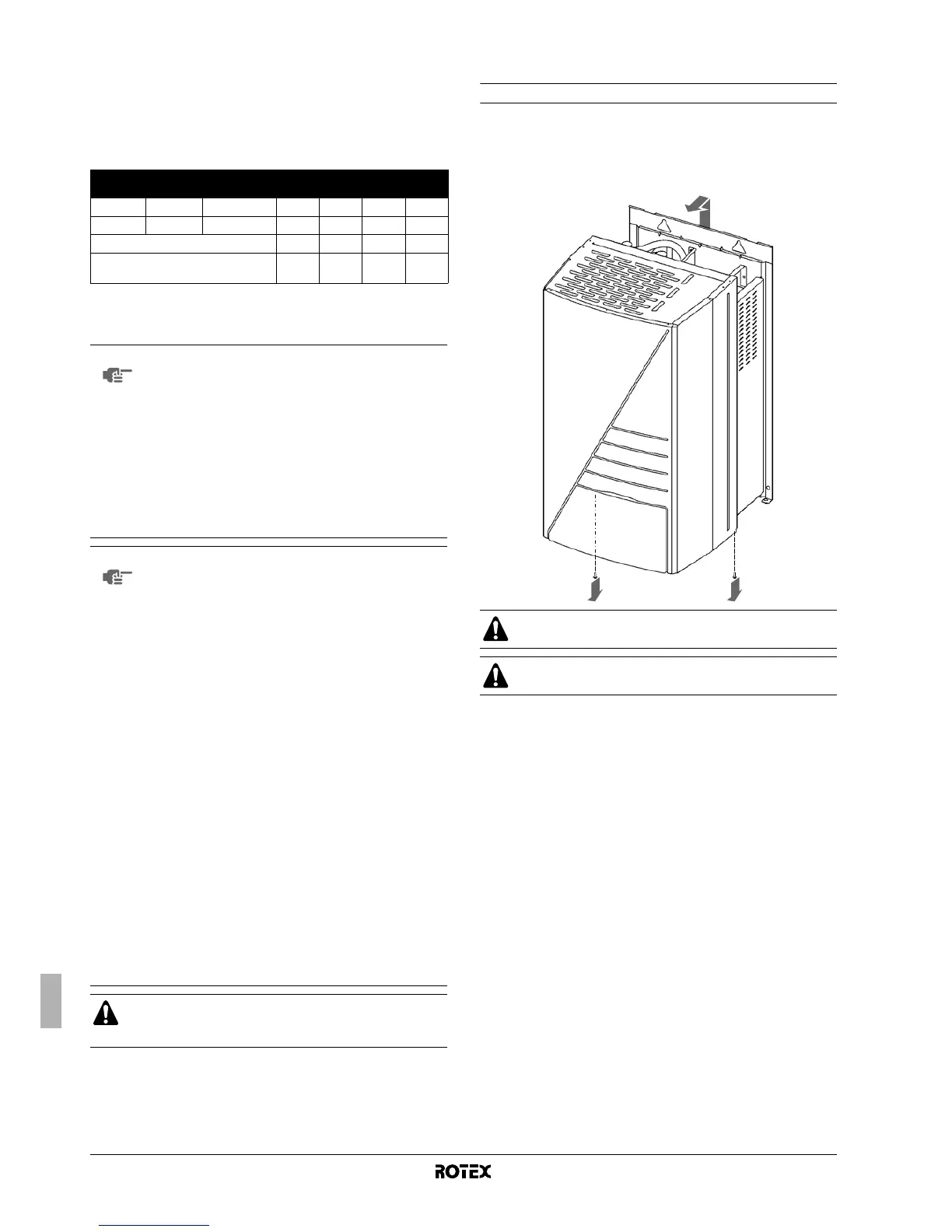 ROTEX