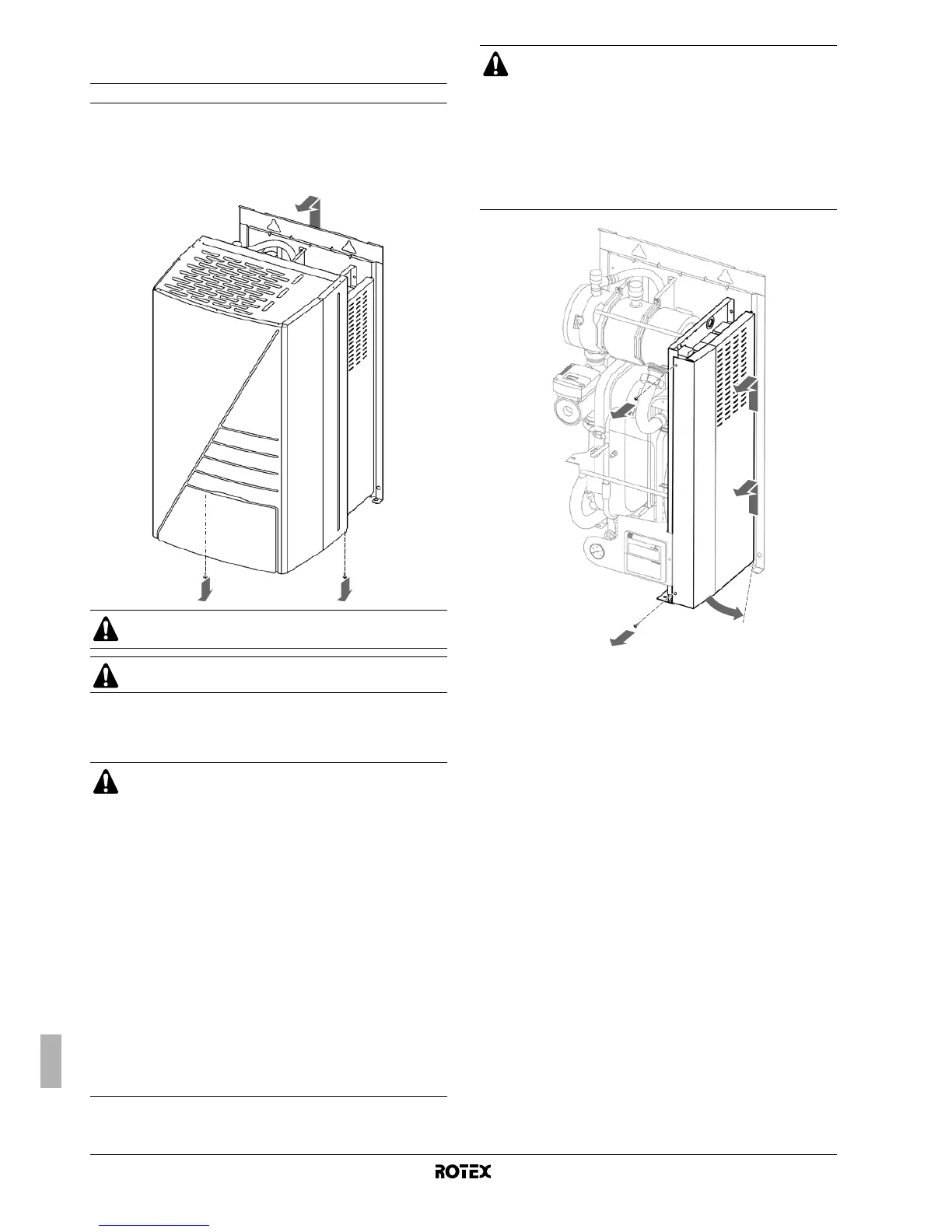 ROTEX