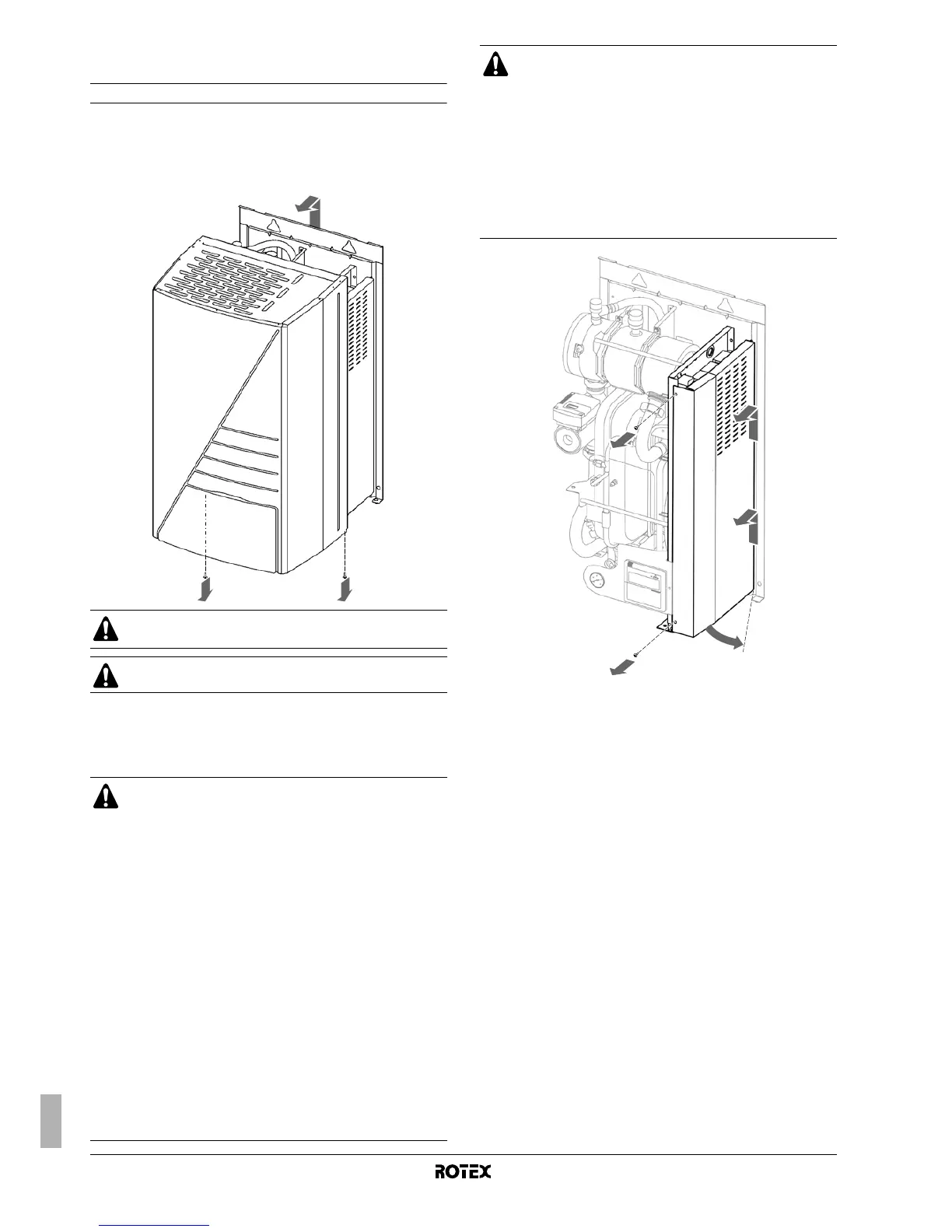 ROTEX