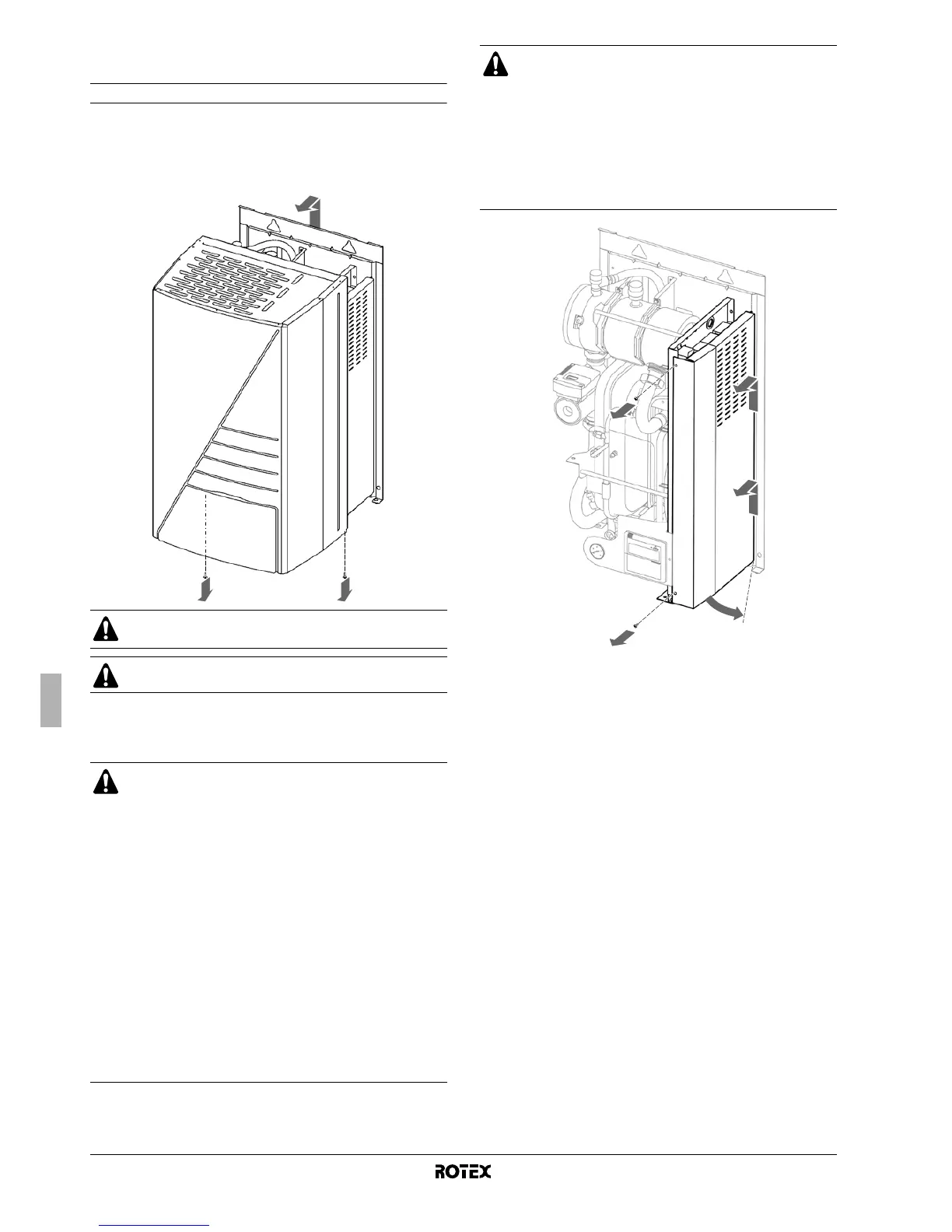 ROTEX