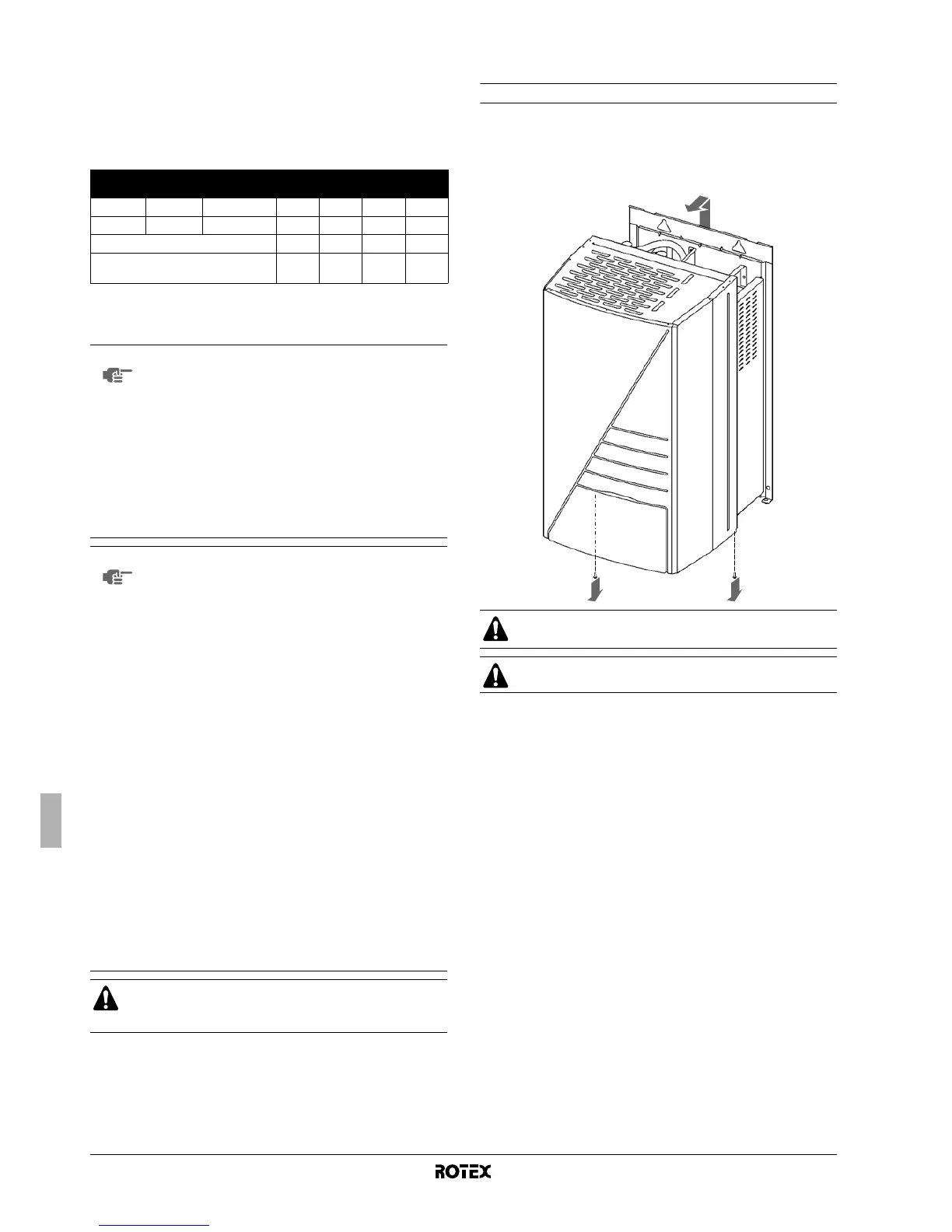 ROTEX