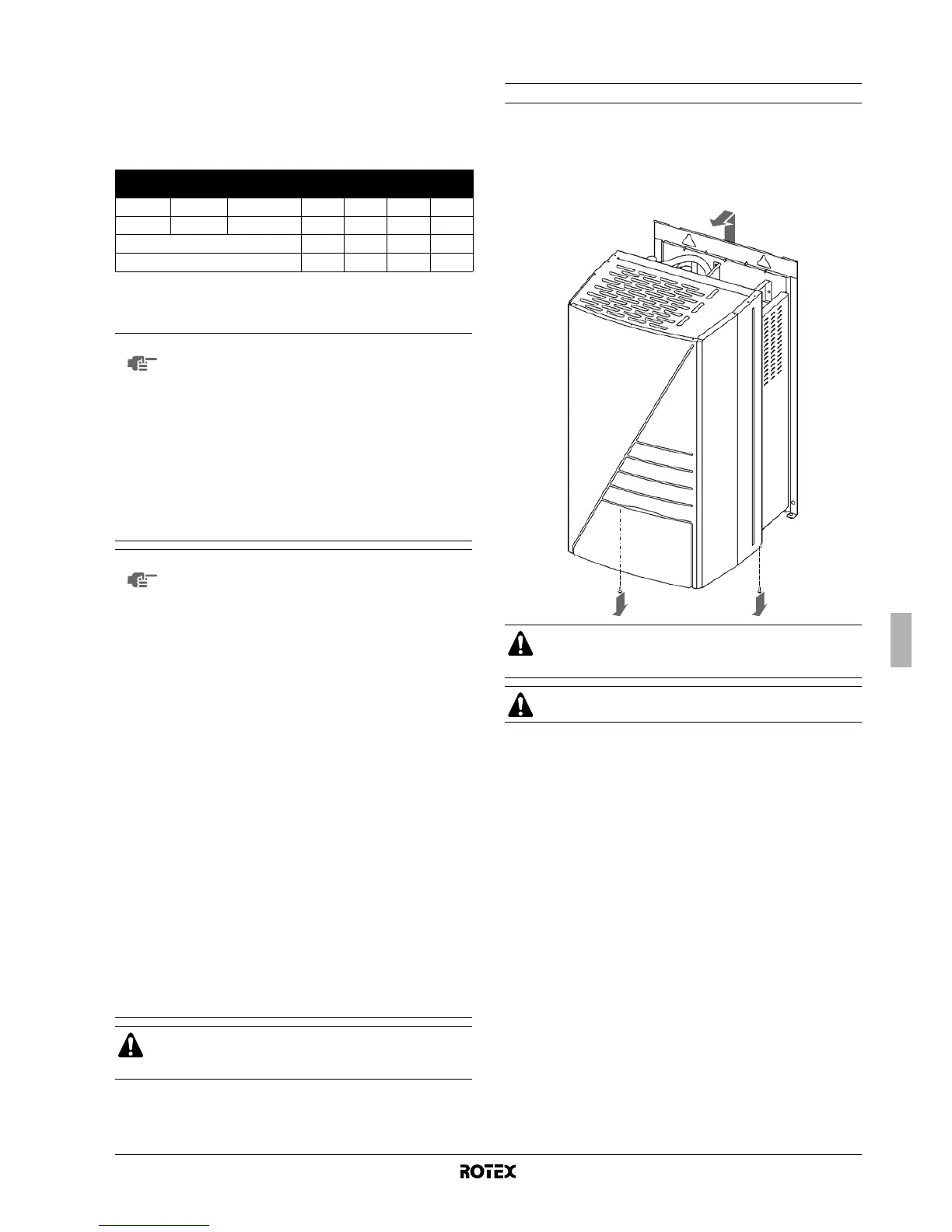 ROTEX