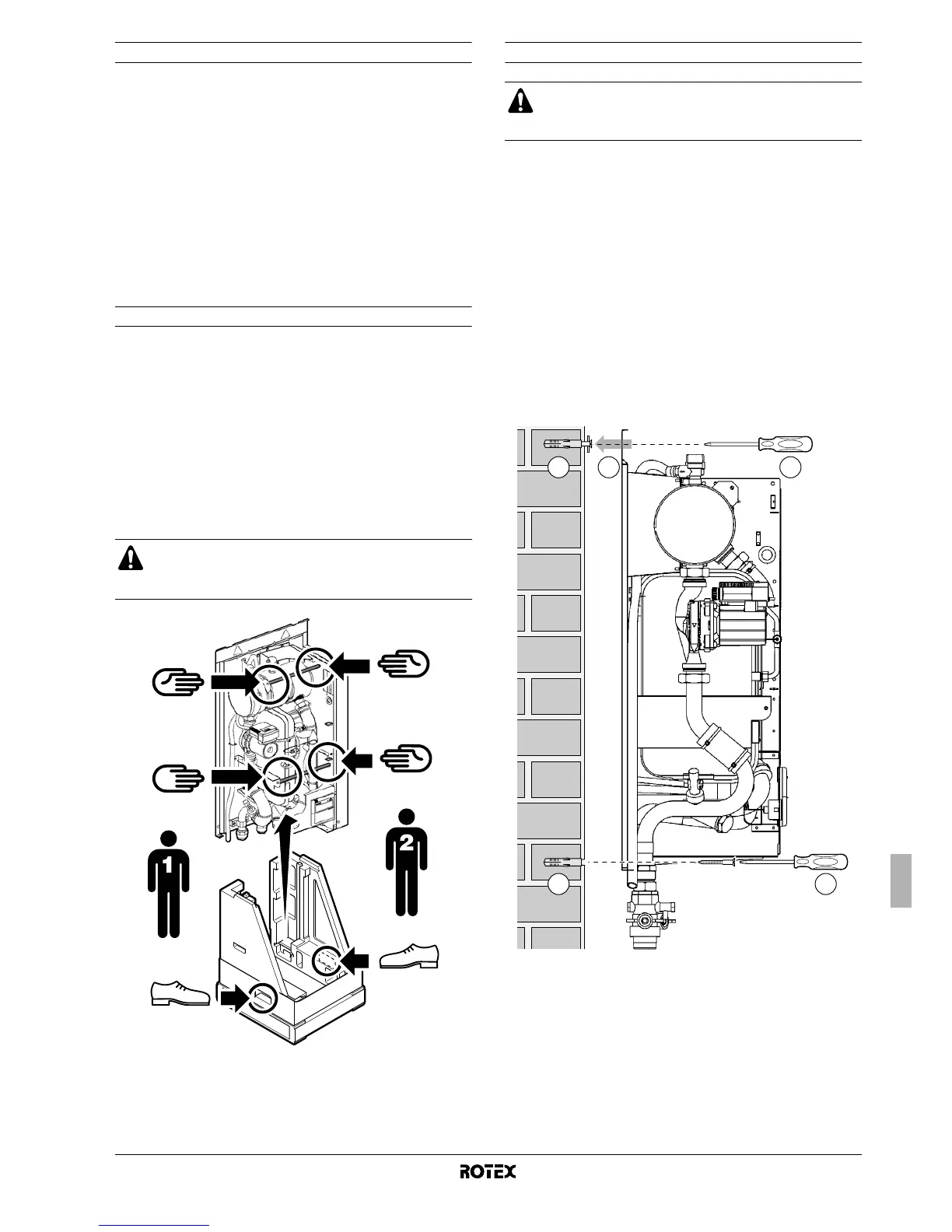 1

2

ROTEX