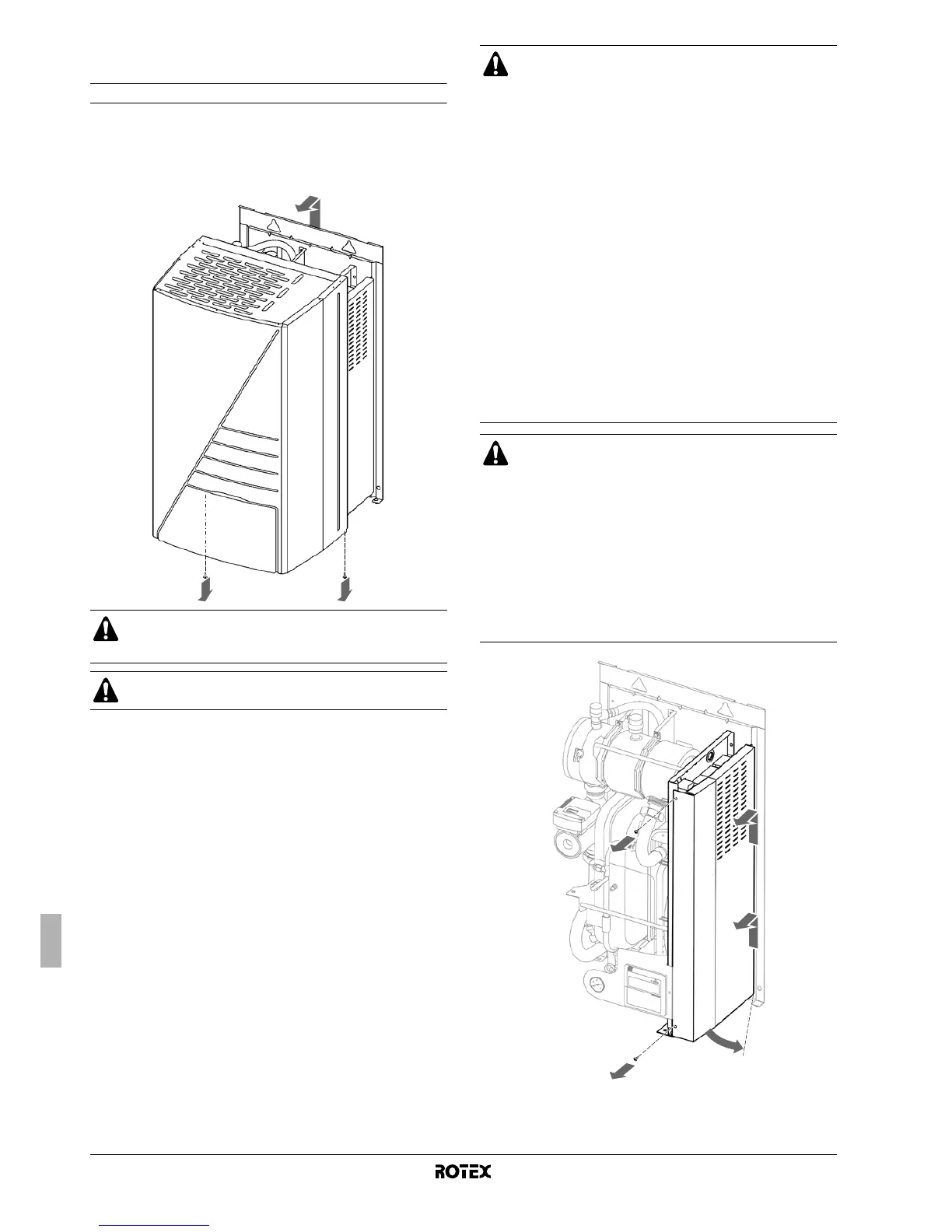 ROTEX