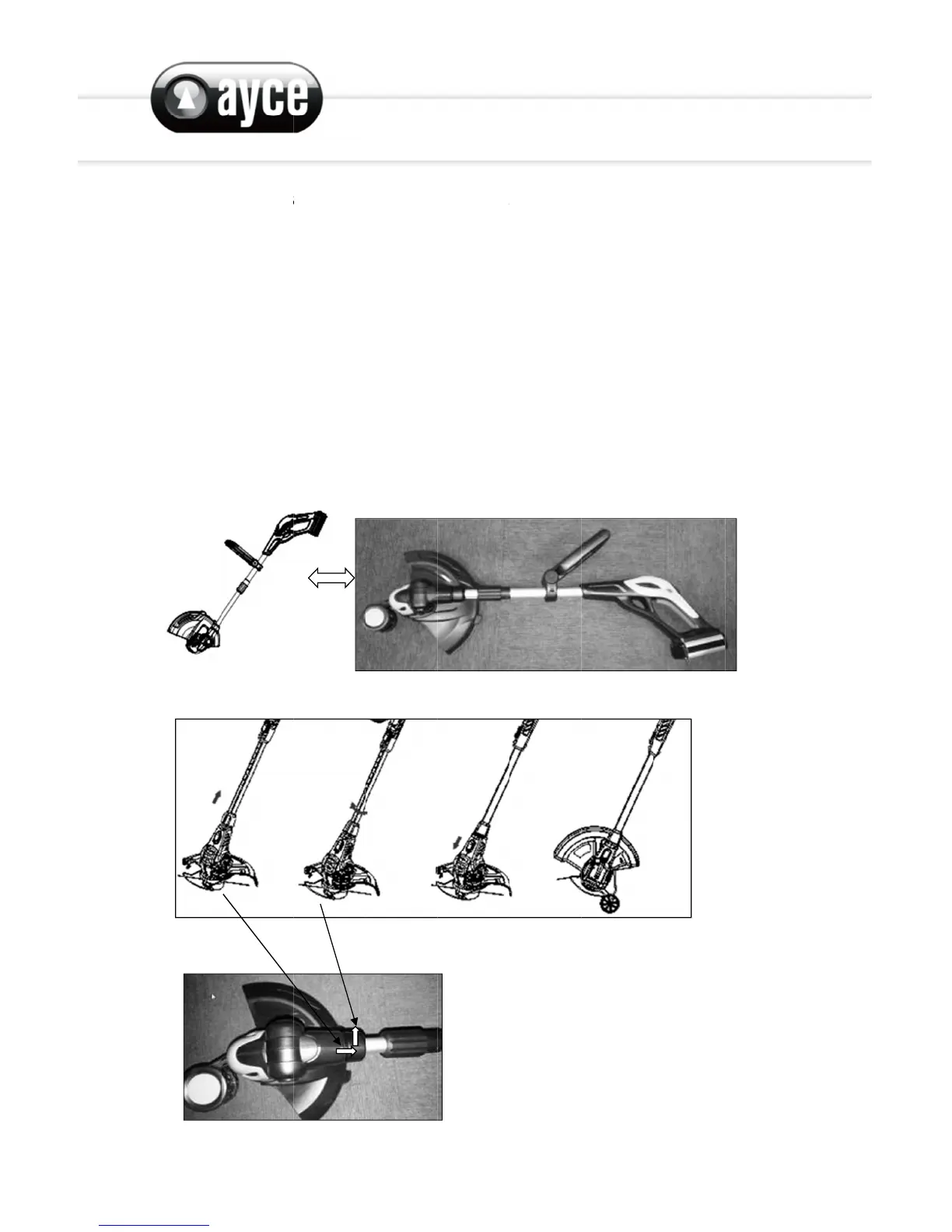 ayce