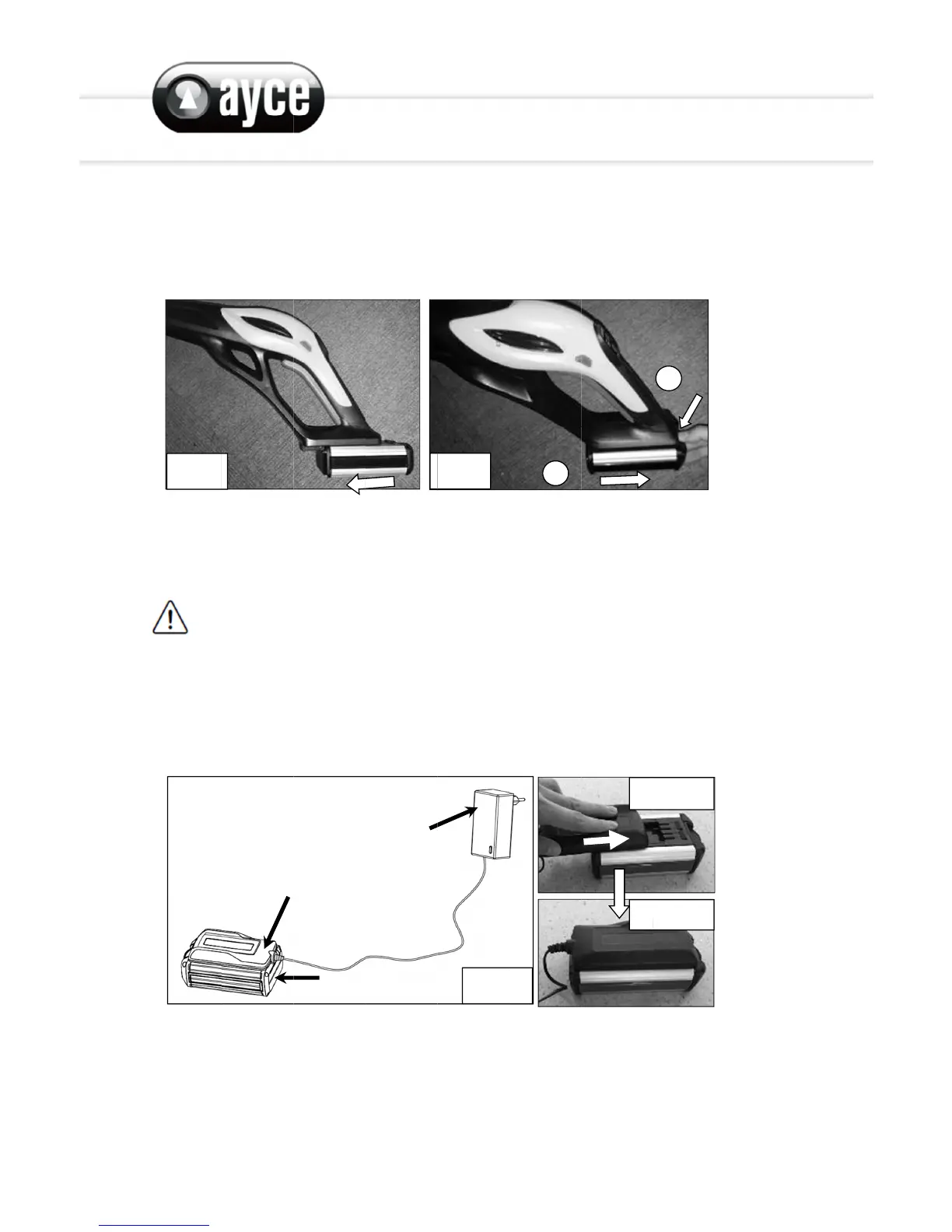 ayce