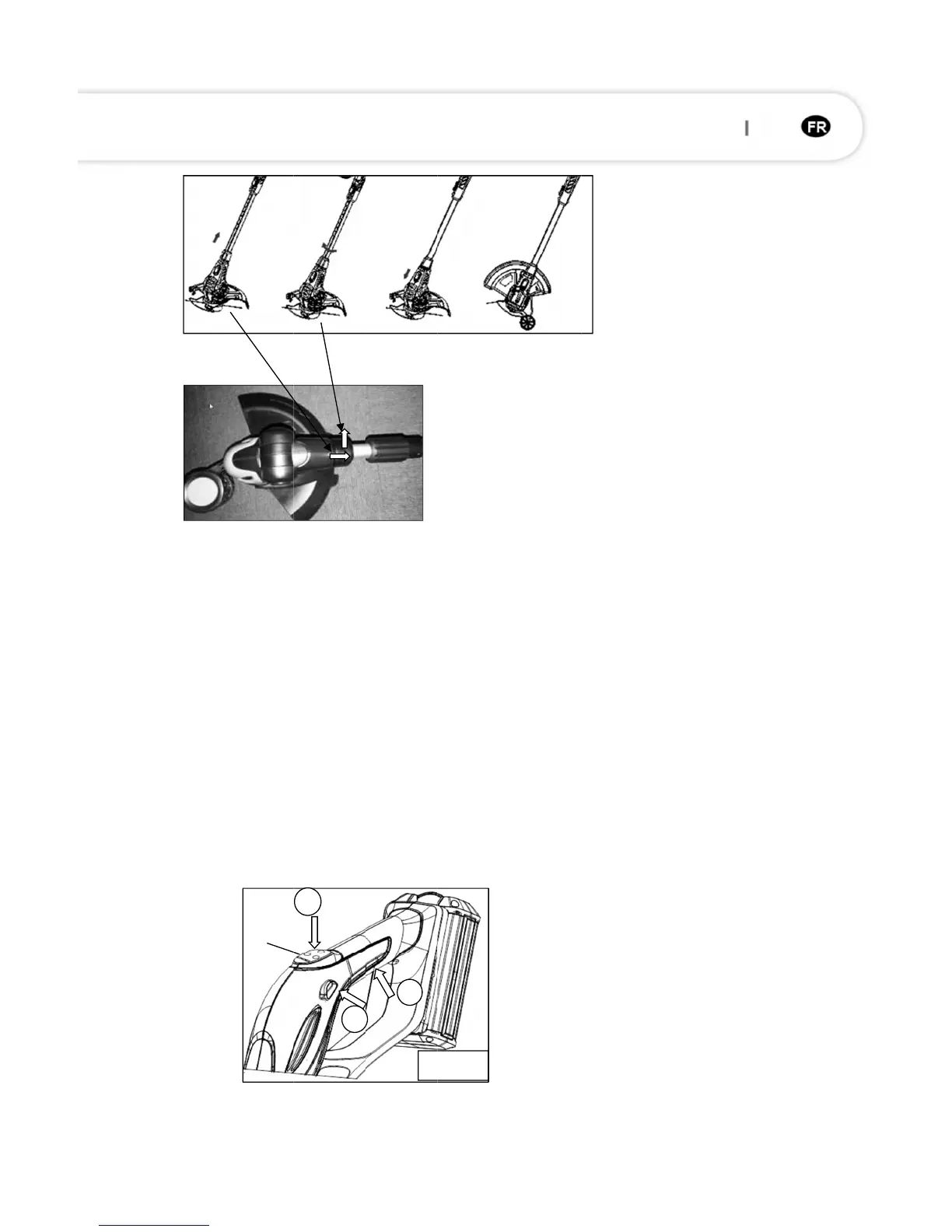 FR